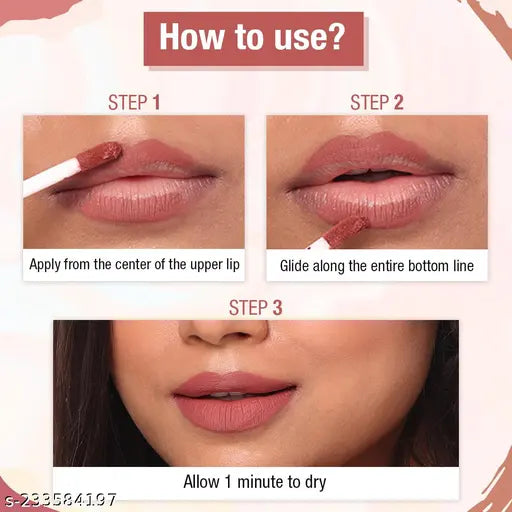 How to use?

STEP 1

Apply from the center of the upper lip

STEP 2

Glide along the entire bottom line

STEP 3

Allow 1 minute to dry

s-233584197