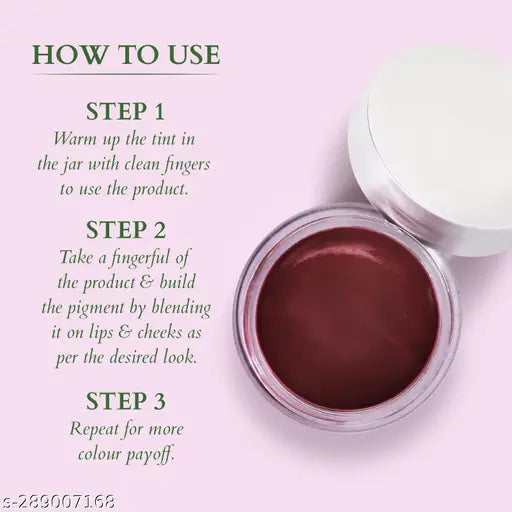 HOW TO USE

STEP 1
Warm up the tint in the jar with clean fingers to use the product.

STEP 2
Take a fingerful of the product & build the pigment by blending it on lips & cheeks as per the desired look.

STEP 3
Repeat for more colour payoff.

s-289007168