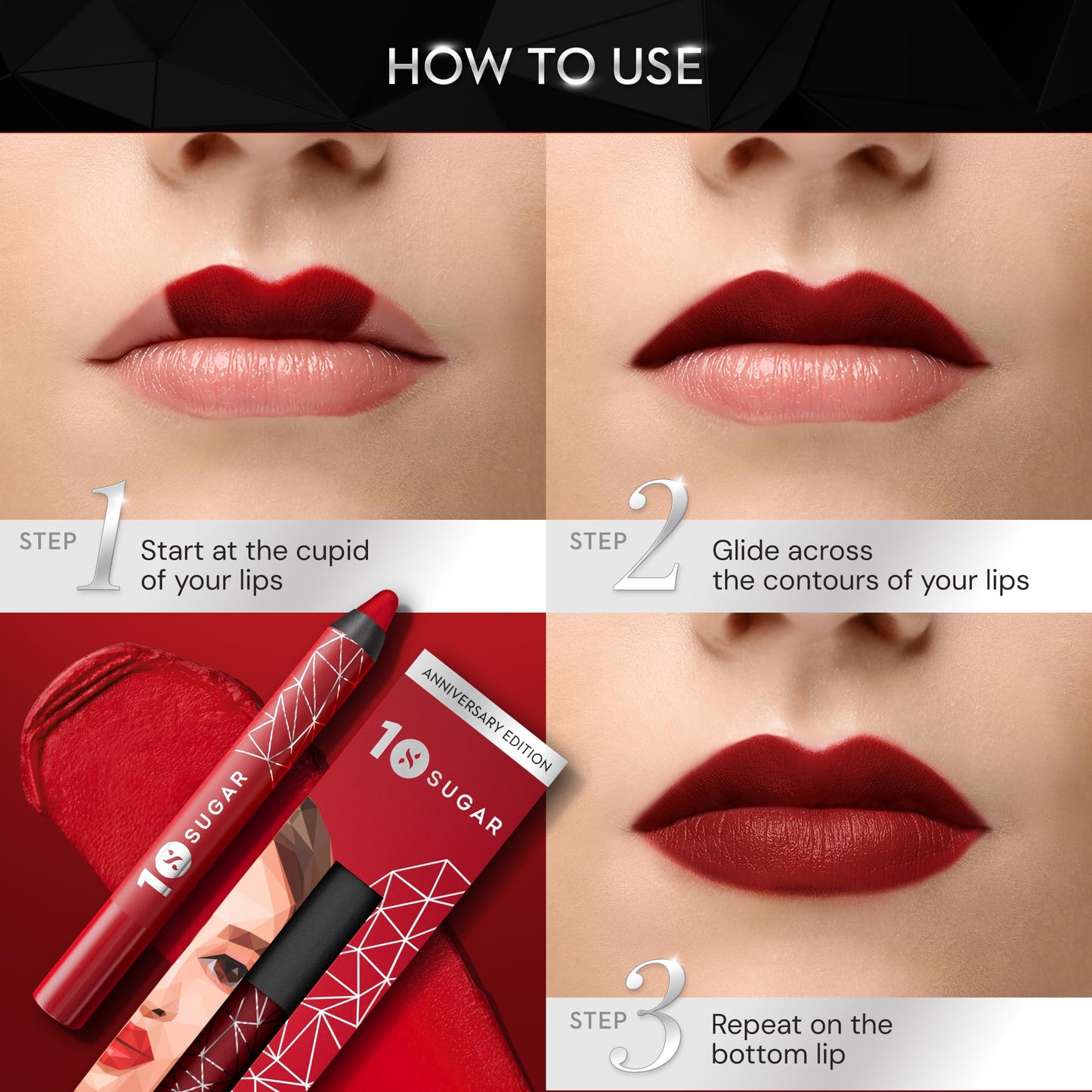 HOW TO USE

STEP 1 Start at the cupid of your lips

STEP 2 Glide across the contours of your lips

10 SUGAR

ANNIVERSARY EDITION

10 SUGAR

STEP 3 Repeat on the bottom lip