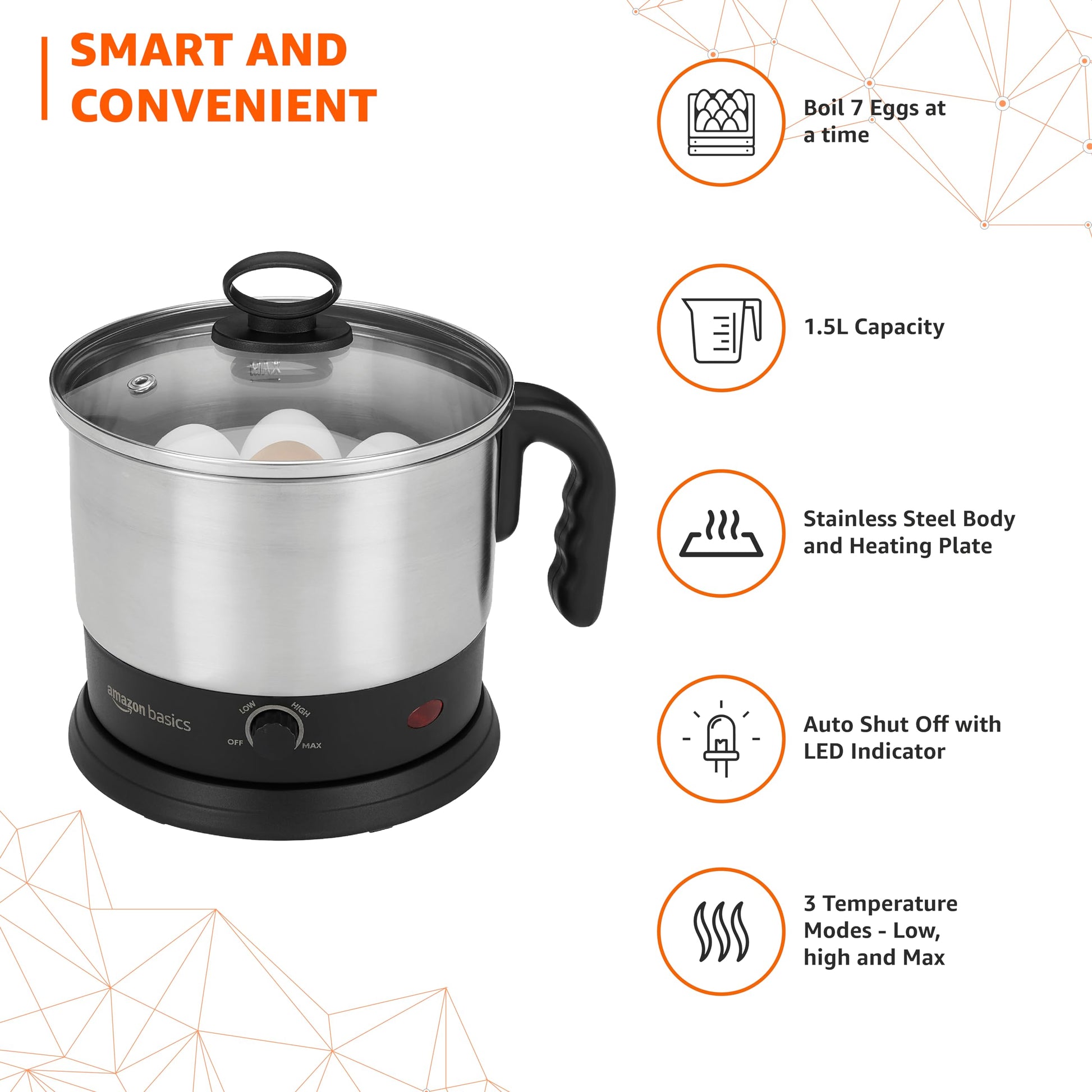 SMART AND CONVENIENT

MAX

amazon basics

LOW HIGH OFF MAX

Boil 7 Eggs at a time

1.5L Capacity

Stainless Steel Body and Heating Plate

Auto Shut Off with LED Indicator

3 Temperature Modes - Low, high and Max