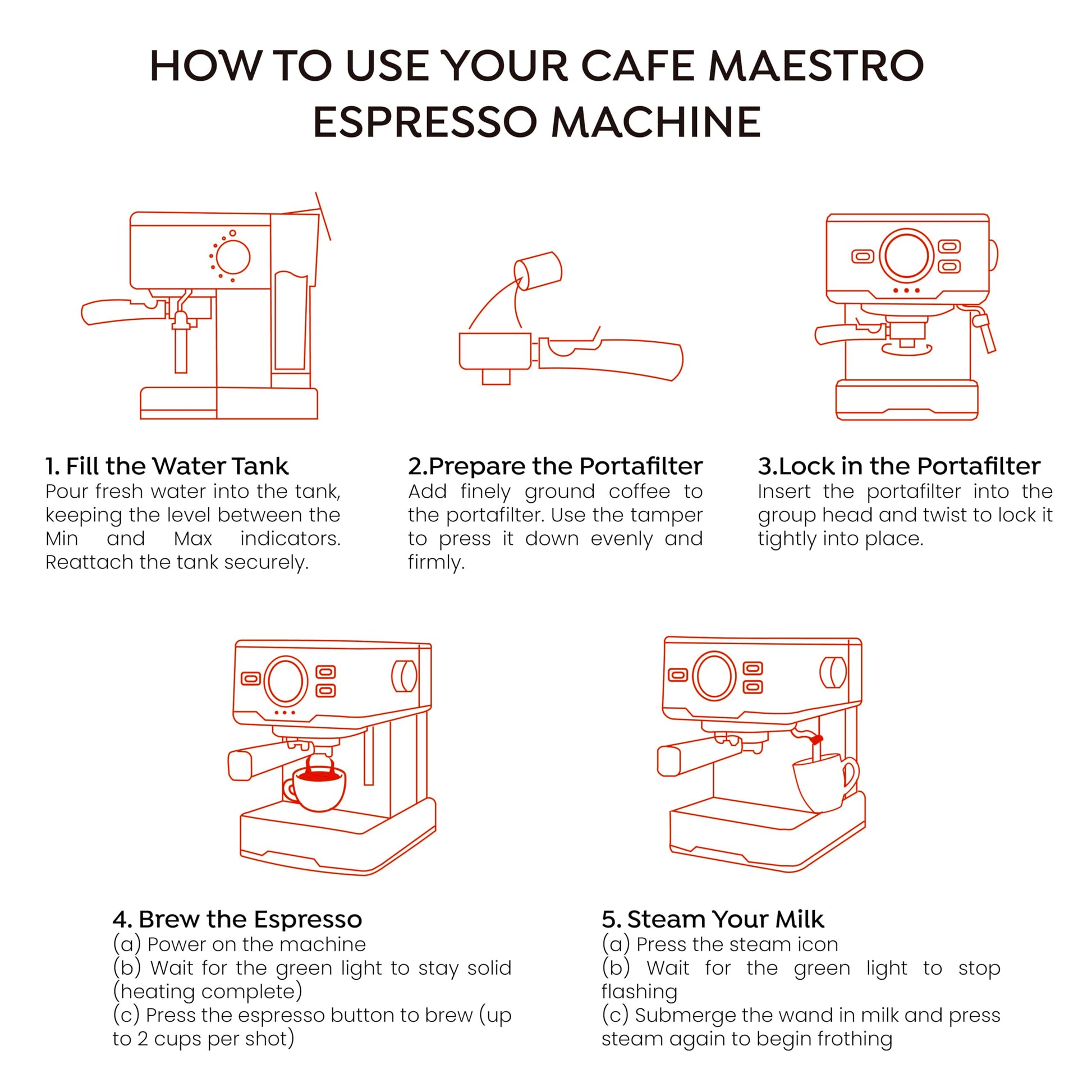 HOW TO USE YOUR CAFE MAESTRO ESPRESSO MACHINE

1. Fill the Water Tank
Pour fresh water into the tank, keeping the level between the Min and Max indicators. Reattach the tank securely.

2.Prepare the Portafilter
Add finely ground coffee to the portafilter. Use the tamper to press it down evenly and firmly.

3.Lock in the Portafilter
Insert the portafilter into the group head and twist to lock it tightly into place.

4. Brew the Espresso
(a) Power on the machine
(b) Wait for the green light to stay solid (heating complete)
(c) Press the espresso button to brew (up to 2 cups per shot)

5. Steam Your Milk
(a) Press the steam icon
(b) Wait for the green light to stop flashing
(c) Submerge the wand in milk and press steam again to begin frothing