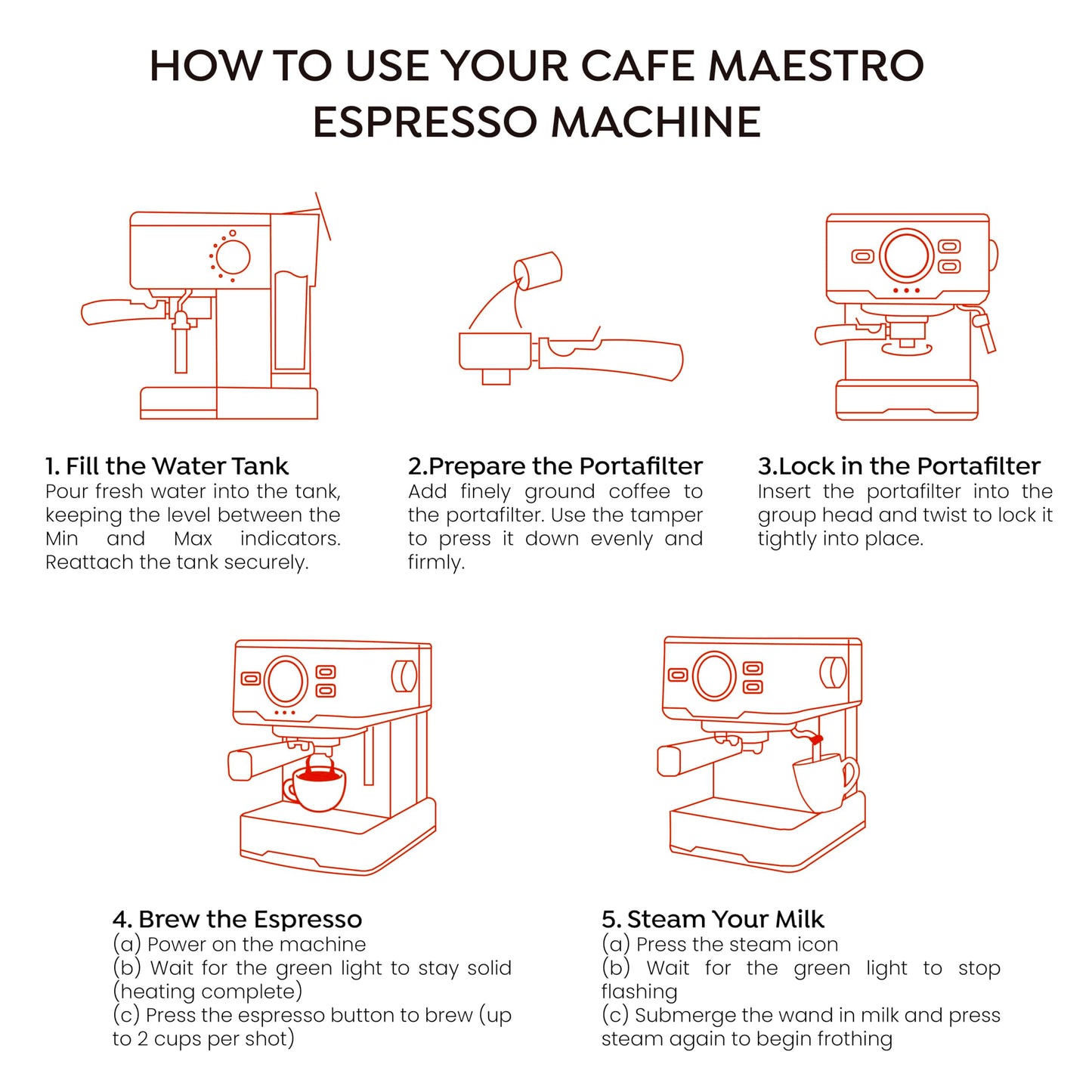 HOW TO USE YOUR CAFE MAESTRO ESPRESSO MACHINE

1. Fill the Water Tank
Pour fresh water into the tank, keeping the level between the Min and Max indicators. Reattach the tank securely.

2.Prepare the Portafilter
Add finely ground coffee to the portafilter. Use the tamper to press it down evenly and firmly.

3.Lock in the Portafilter
Insert the portafilter into the group head and twist to lock it tightly into place.

4. Brew the Espresso
(a) Power on the machine
(b) Wait for the green light to stay solid (heating complete)
(c) Press the espresso button to brew (up to 2 cups per shot)

5. Steam Your Milk
(a) Press the steam icon
(b) Wait for the green light to stop flashing
(c) Submerge the wand in milk and press steam again to begin frothing