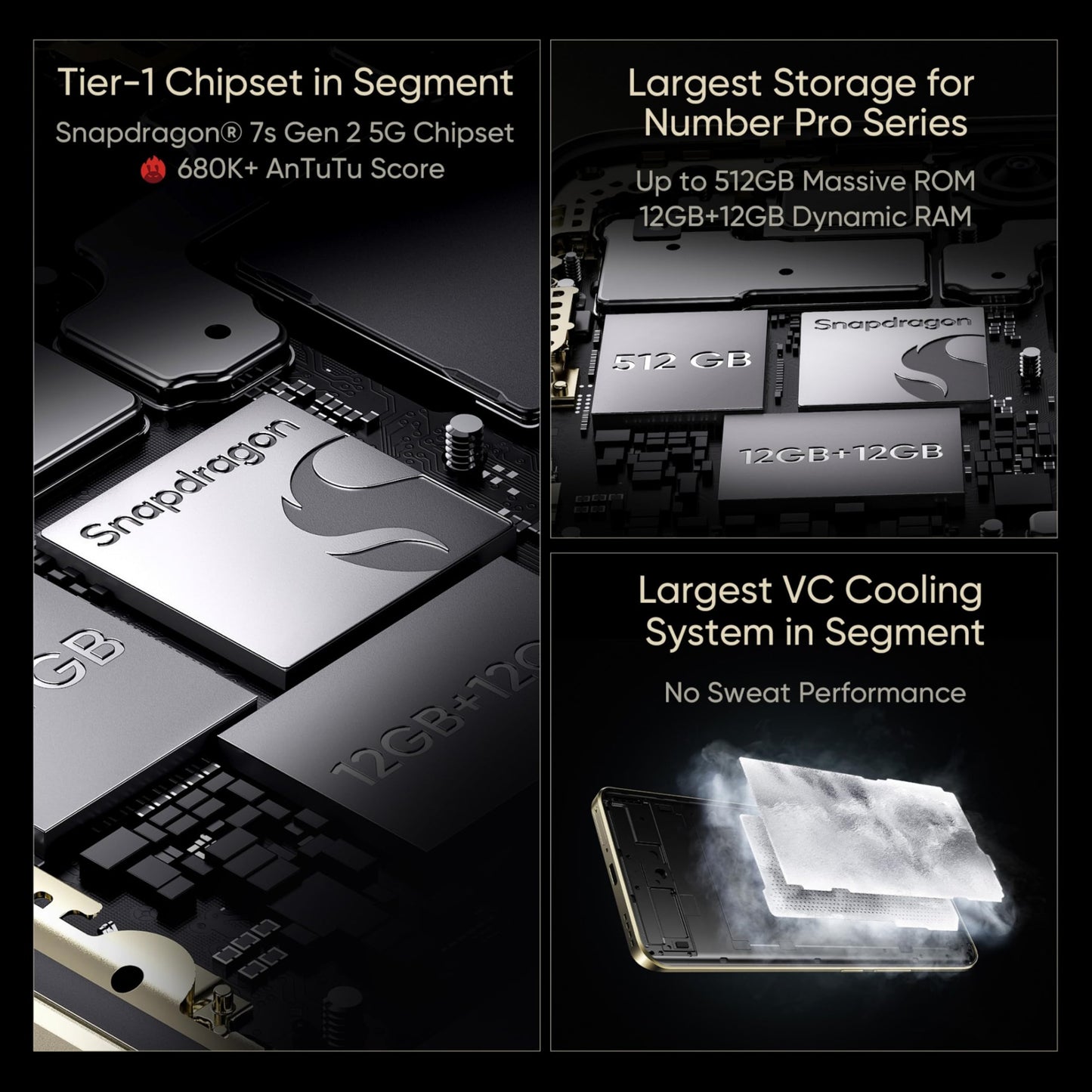 Tier-1 Chipset in Segment

Snapdragon® 7s Gen 2 5G Chipset
680K+ AnTuTu Score

Snapdragon

GB

12GB+12G

Largest Storage for Number Pro Series

Up to 512GB Massive ROM
12GB+12GB Dynamic RAM

512 GB

Snapdragon

12GB+12GB

Largest VC Cooling System in Segment

No Sweat Performance