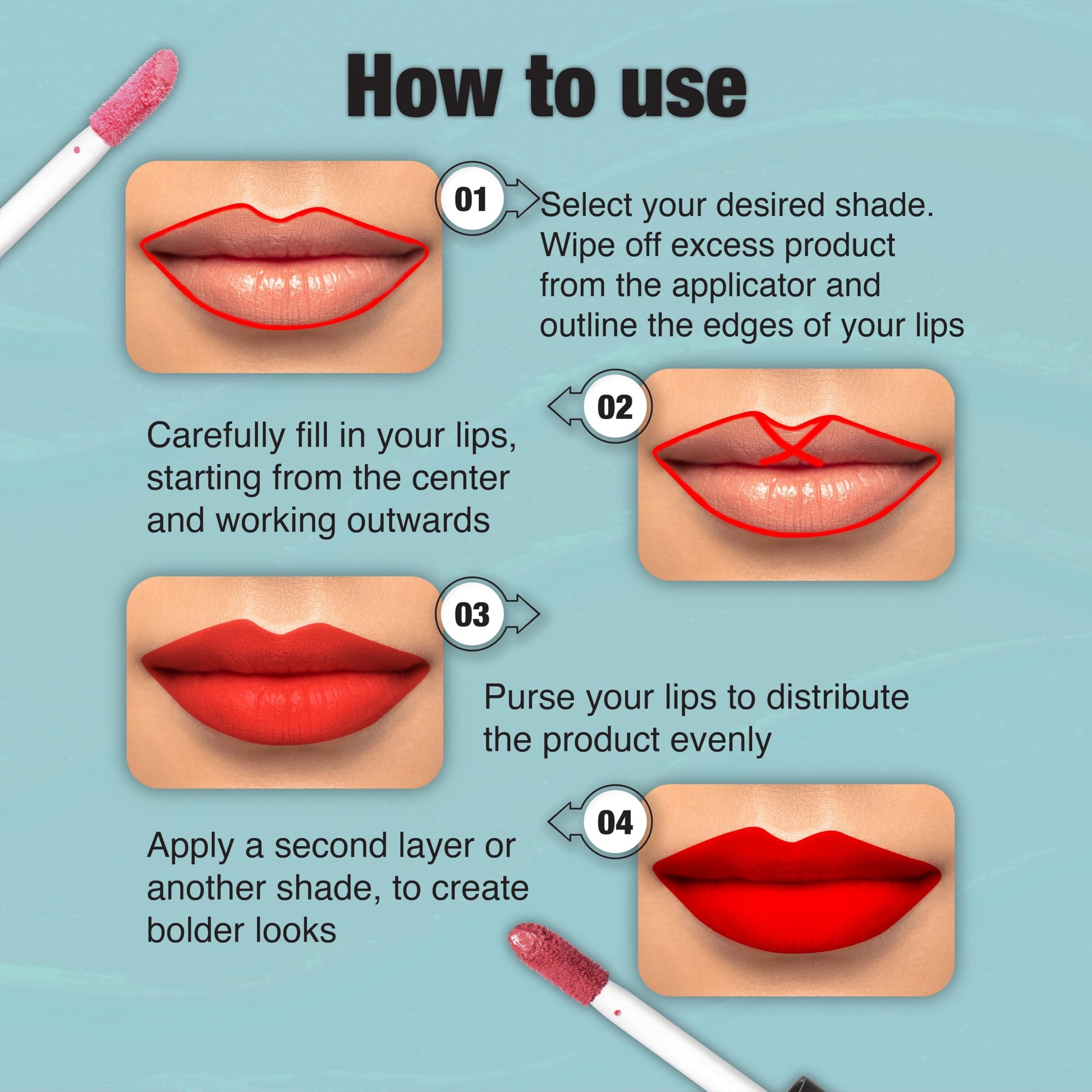 How to use

01

Select your desired shade. Wipe off excess product from the applicator and outline the edges of your lips

02

Carefully fill in your lips, starting from the center and working outwards

03

Purse your lips to distribute the product evenly

04

Apply a second layer or another shade, to create bolder looks