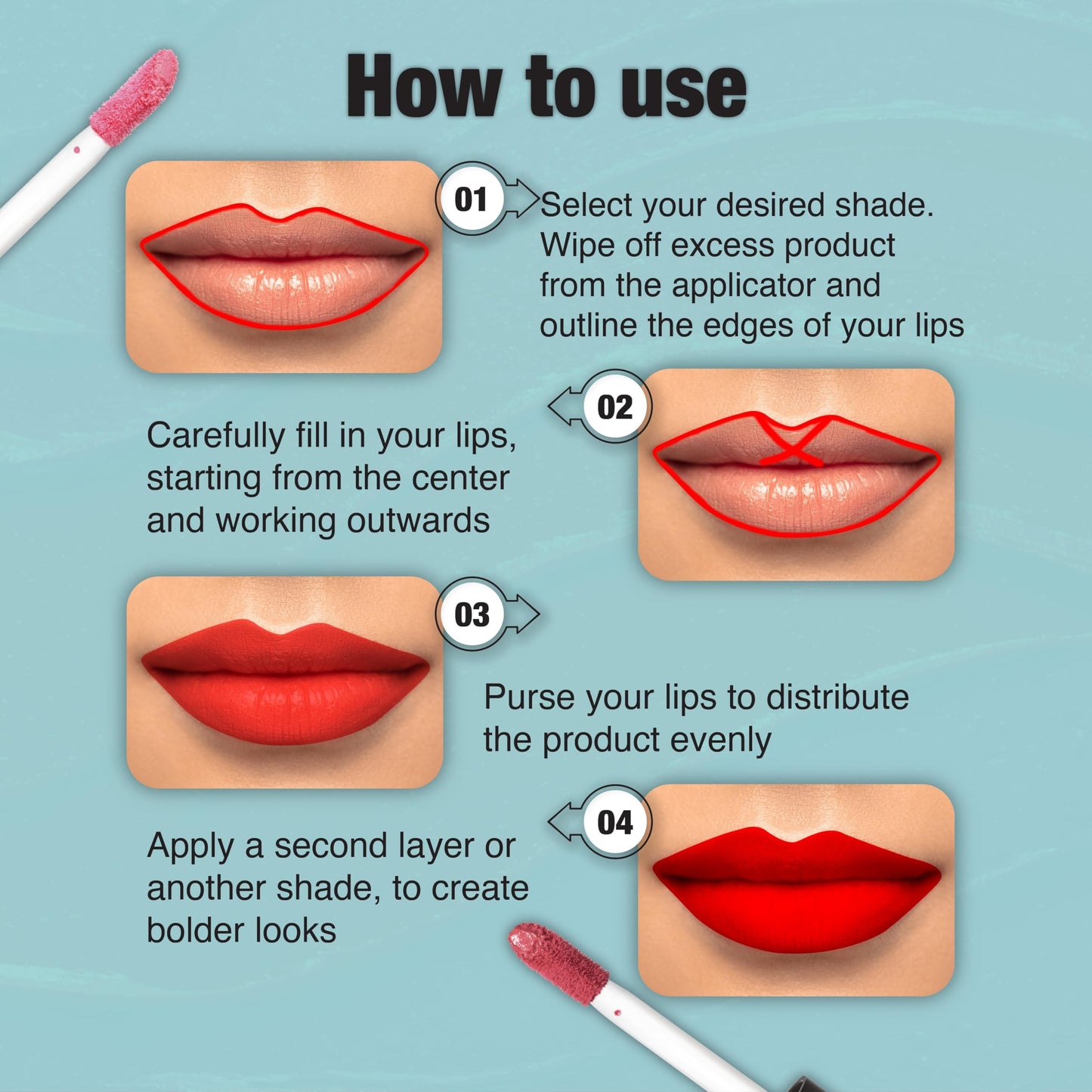 How to use

01

Select your desired shade. Wipe off excess product from the applicator and outline the edges of your lips

02

Carefully fill in your lips, starting from the center and working outwards

03

Purse your lips to distribute the product evenly

04

Apply a second layer or another shade, to create bolder looks