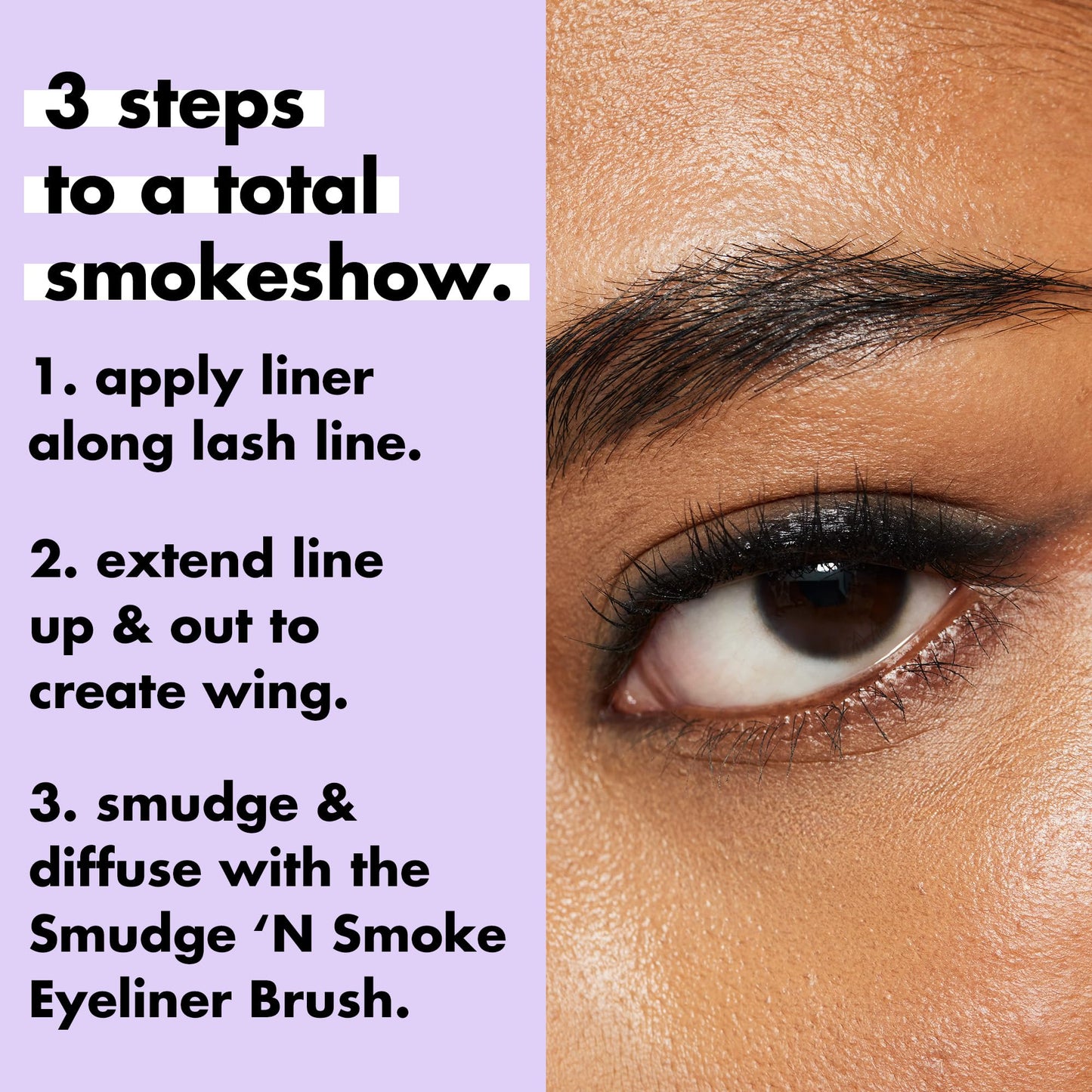 3 steps
to a total
smokeshow.

1. apply liner along lash line.

2. extend line up & out to create wing.

3. smudge & diffuse with the Smudge ‘N Smoke Eyeliner Brush.