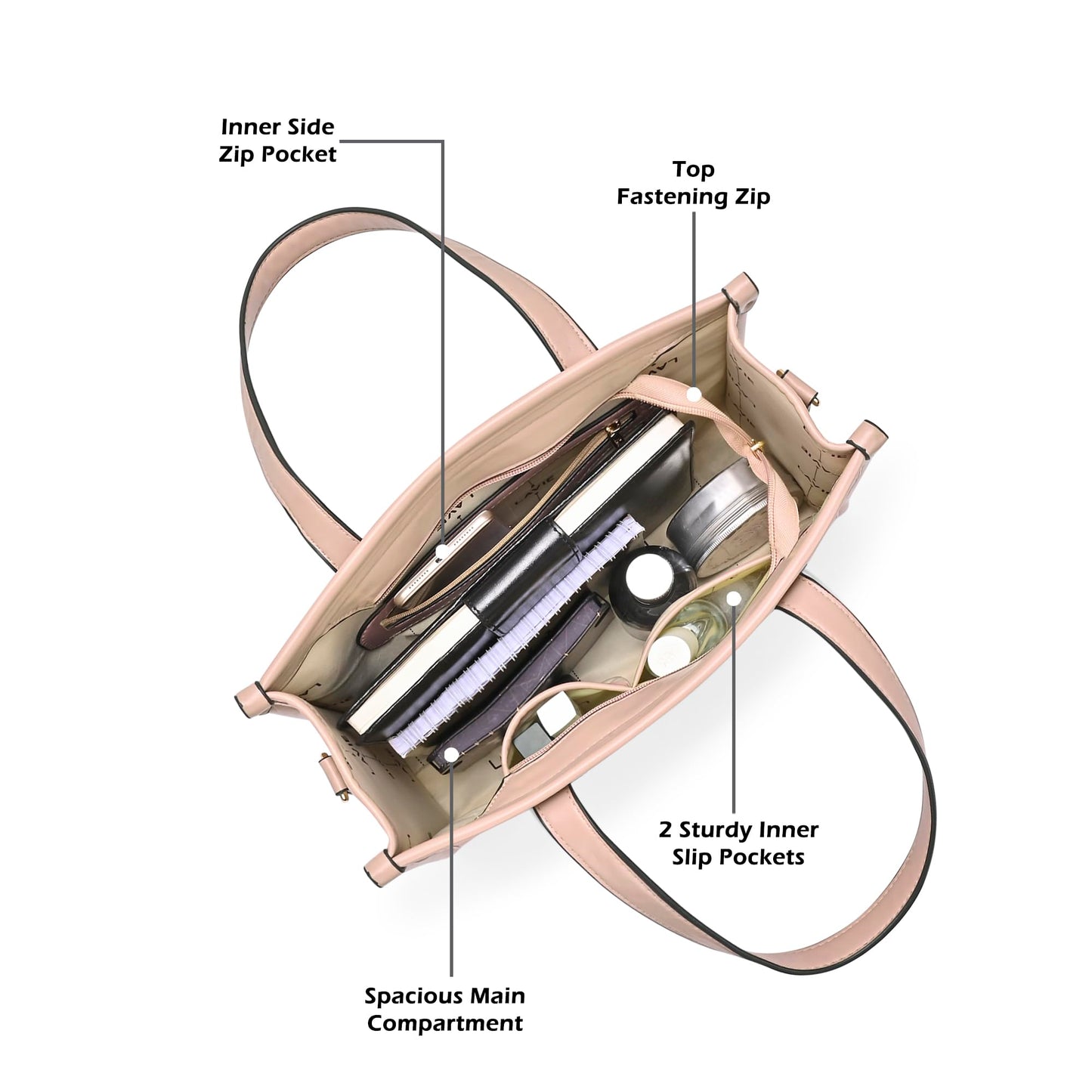 Inner Side
Zip Pocket

Top
Fastening Zip

2 Sturdy Inner
Slip Pockets

Spacious Main
Compartment