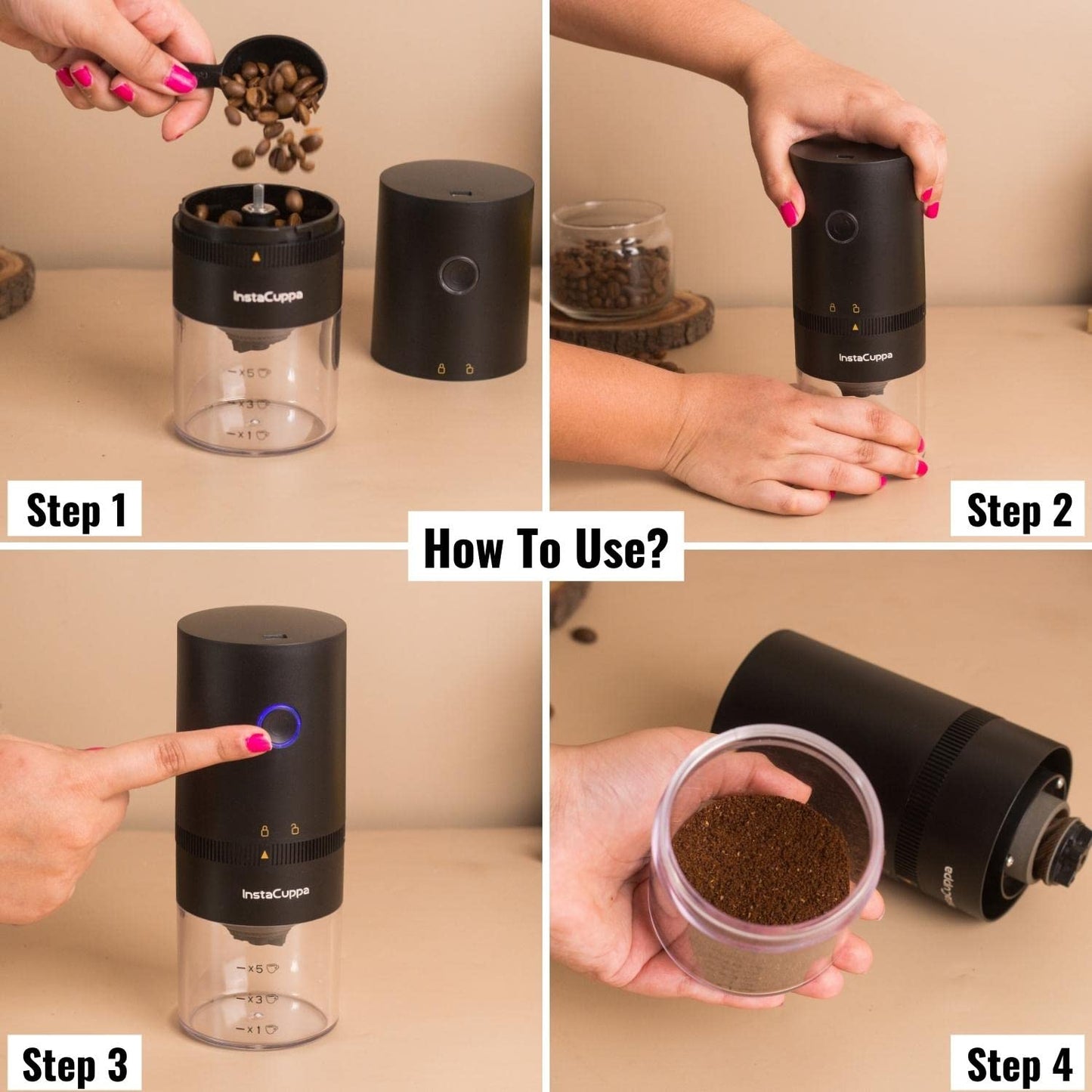 InstaCuppa

x5

x3

x1

Step 1

InstaCuppa

Step 2

How To Use?

InstaCuppa

x5

x3

x1

Step 3

InstaCuppa

Step 4