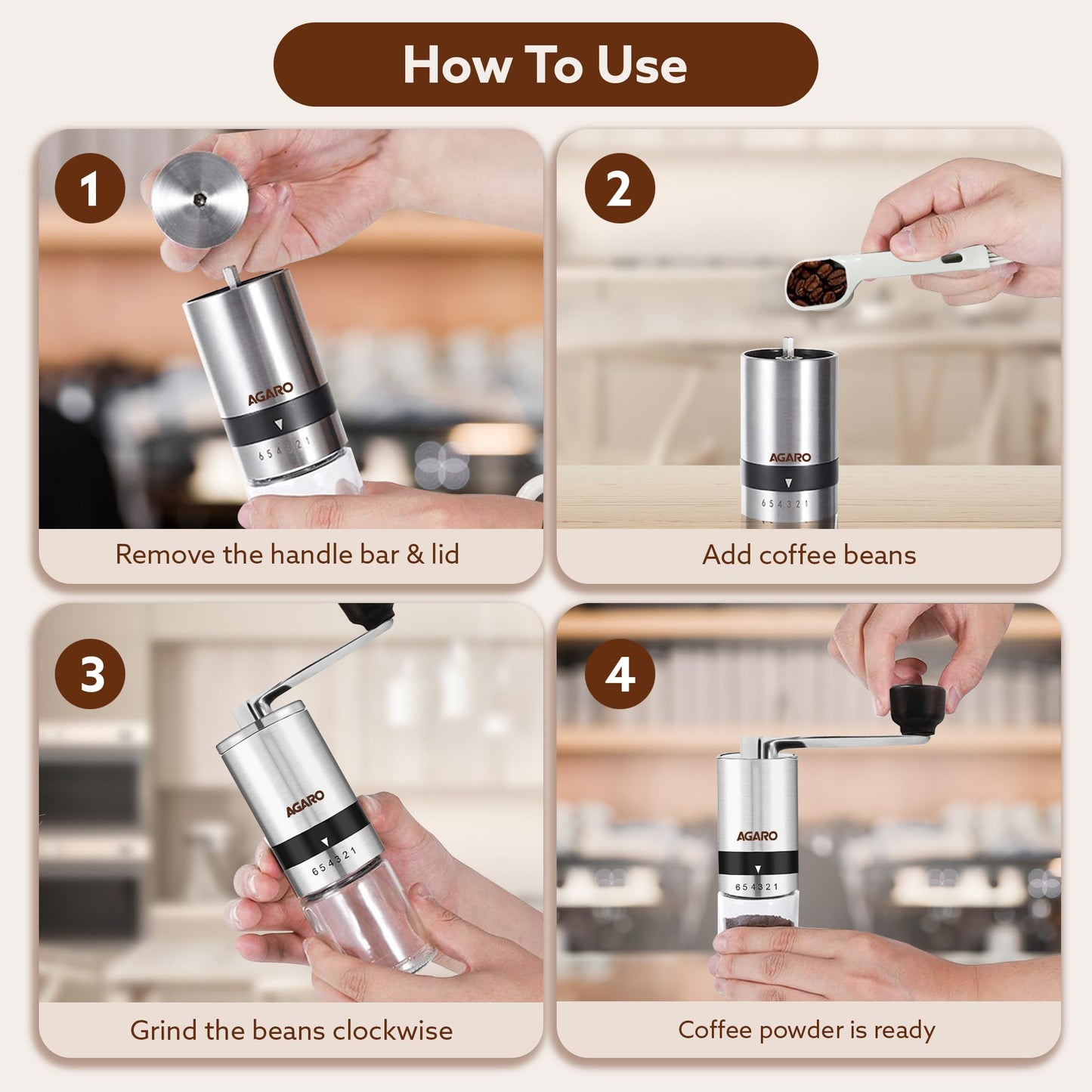 How To Use

1

AGARO

6 5 4 3 2 1

Remove the handle bar & lid

2

AGARO

6 5 4 3 2 1

Add coffee beans

3

AGARO

6 5 4 3 2 1

Grind the beans clockwise

4

AGARO

6 5 4 3 2 1

Coffee powder is ready