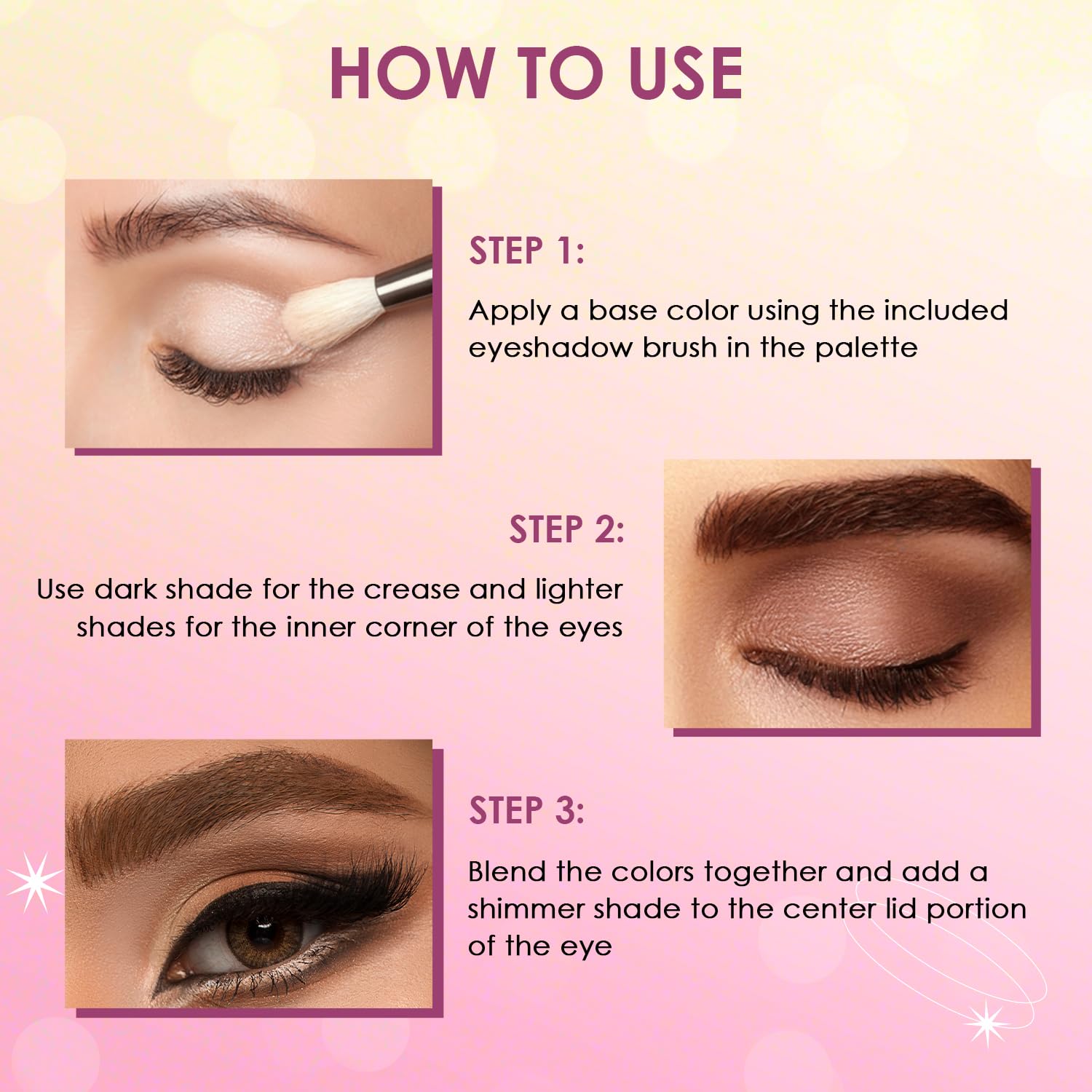 HOW TO USE

STEP 1:

Apply a base color using the included eyeshadow brush in the palette

STEP 2:

Use dark shade for the crease and lighter shades for the inner corner of the eyes

STEP 3:

Blend the colors together and add a shimmer shade to the center lid portion of the eye