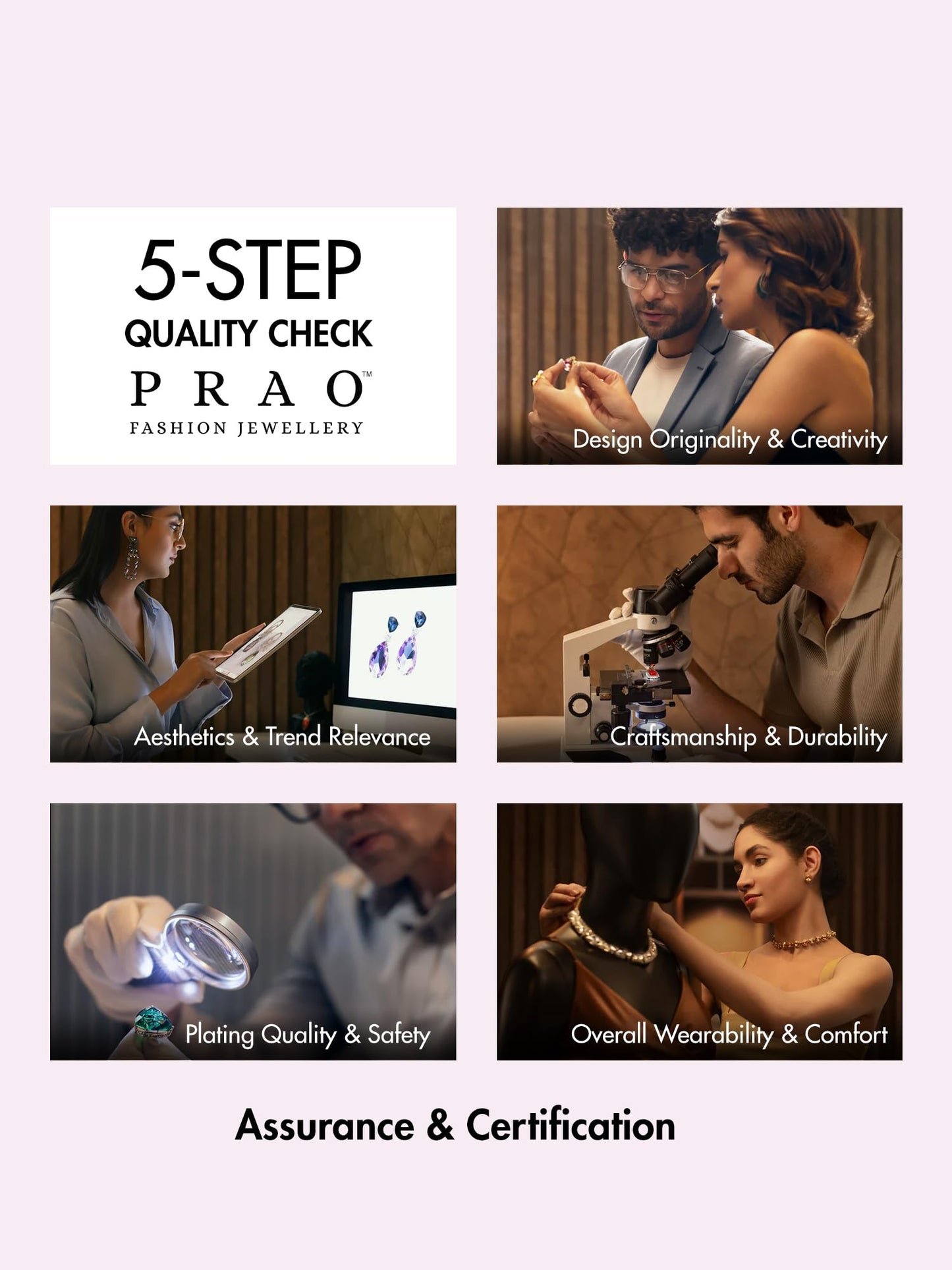 5-STEP
QUALITY CHECK
PRAO™
FASHION JEWELLERY

Design Originality & Creativity

Aesthetics & Trend Relevance

Craftsmanship & Durability

Plating Quality & Safety

Overall Wearability & Comfort

Assurance & Certification