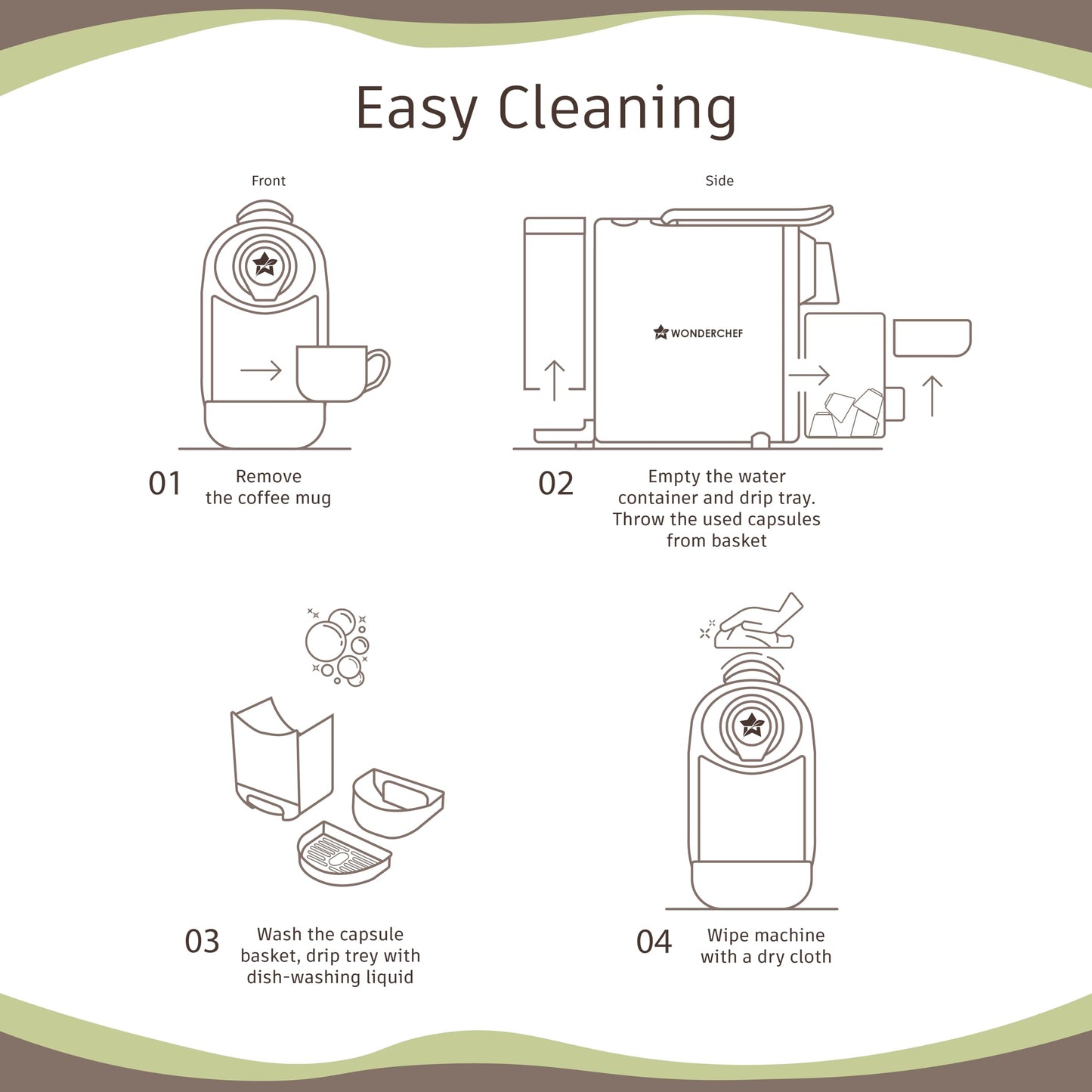 Easy Cleaning

Front

01 Remove the coffee mug

Side

WONDERCHEF

02 Empty the water container and drip tray. Throw the used capsules from basket

03 Wash the capsule basket, drip trey with dish-washing liquid

04 Wipe machine with a dry cloth