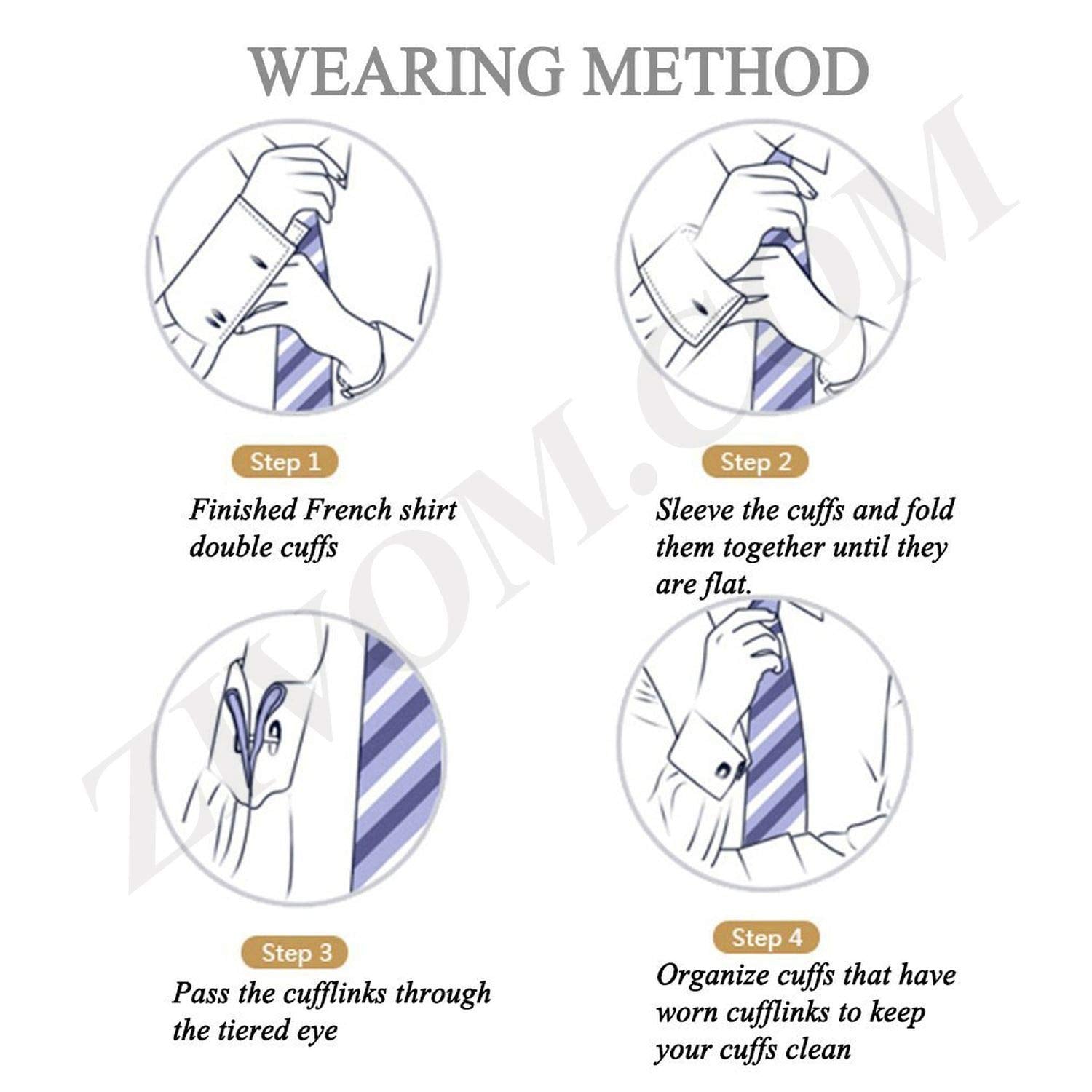 WEARING METHOD

ZIVOM.COM

Step 1

Finished French shirt double cuffs

Step 2

Sleeve the cuffs and fold them together until they are flat.

Step 3

Pass the cufflinks through the tiered eye

Step 4

Organize cuffs that have worn cufflinks to keep your cuffs clean