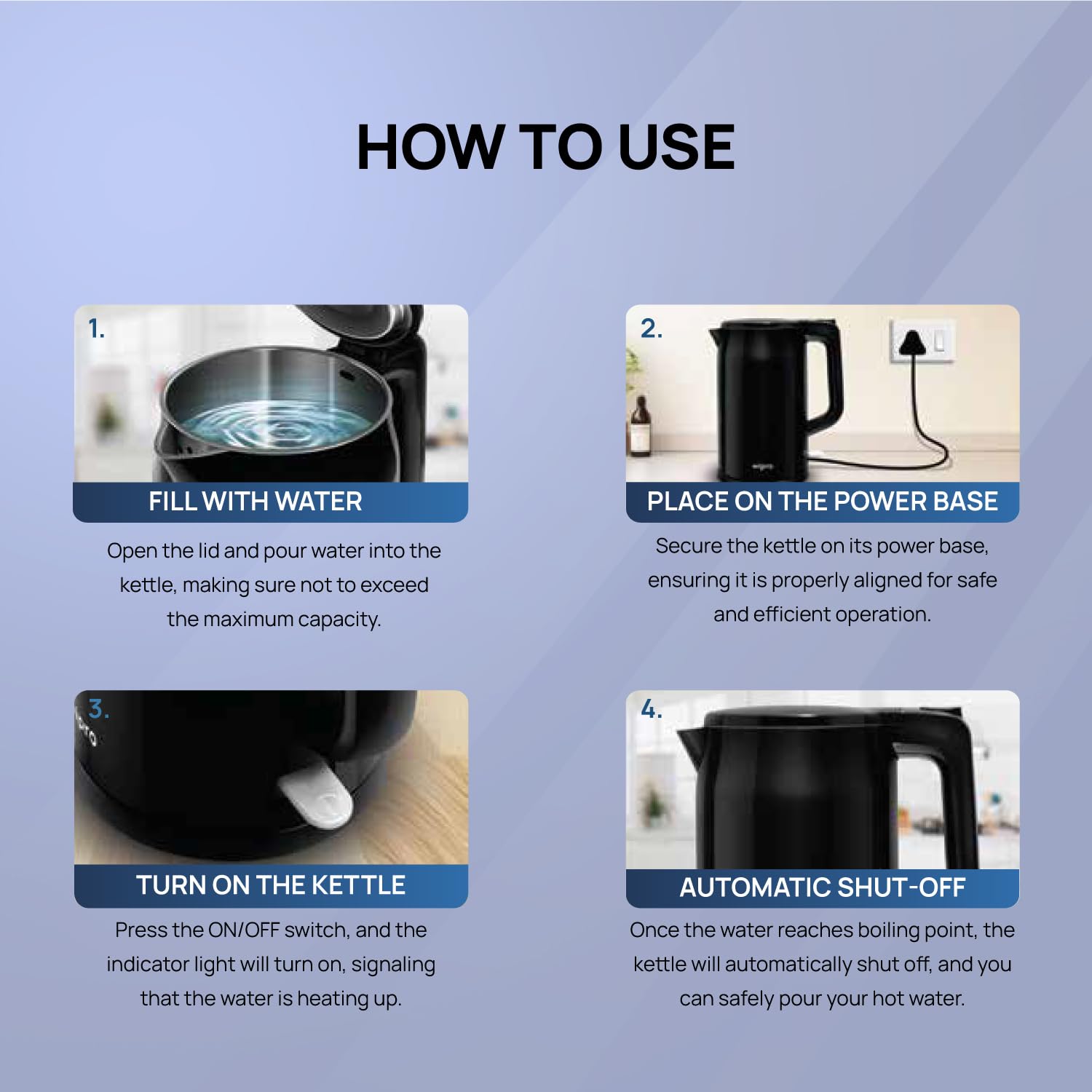 HOW TO USE

1.

FILL WITH WATER

Open the lid and pour water into the kettle, making sure not to exceed the maximum capacity.

2.

PLACE ON THE POWER BASE

Secure the kettle on its power base, ensuring it is properly aligned for safe and efficient operation.

3.

TURN ON THE KETTLE

Press the ON/OFF switch, and the indicator light will turn on, signaling that the water is heating up.

4.

AUTOMATIC SHUT-OFF

Once the water reaches boiling point, the kettle will automatically shut off, and you can safely pour your hot water.