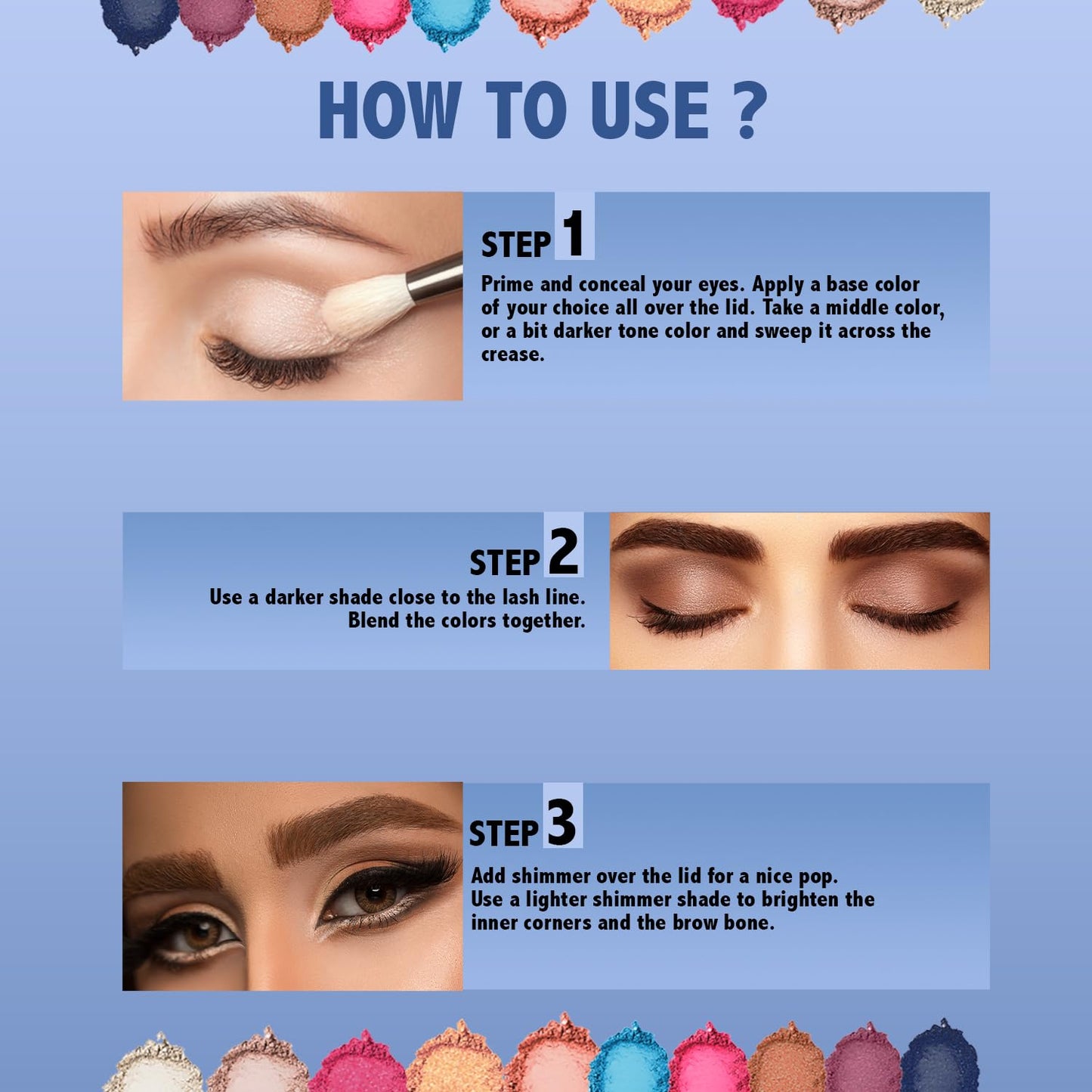 HOW TO USE ?

STEP 1

Prime and conceal your eyes. Apply a base color of your choice all over the lid. Take a middle color, or a bit darker tone color and sweep it across the crease.

STEP 2

Use a darker shade close to the lash line. Blend the colors together.

STEP 3

Add shimmer over the lid for a nice pop. Use a lighter shimmer shade to brighten the inner corners and the brow bone.