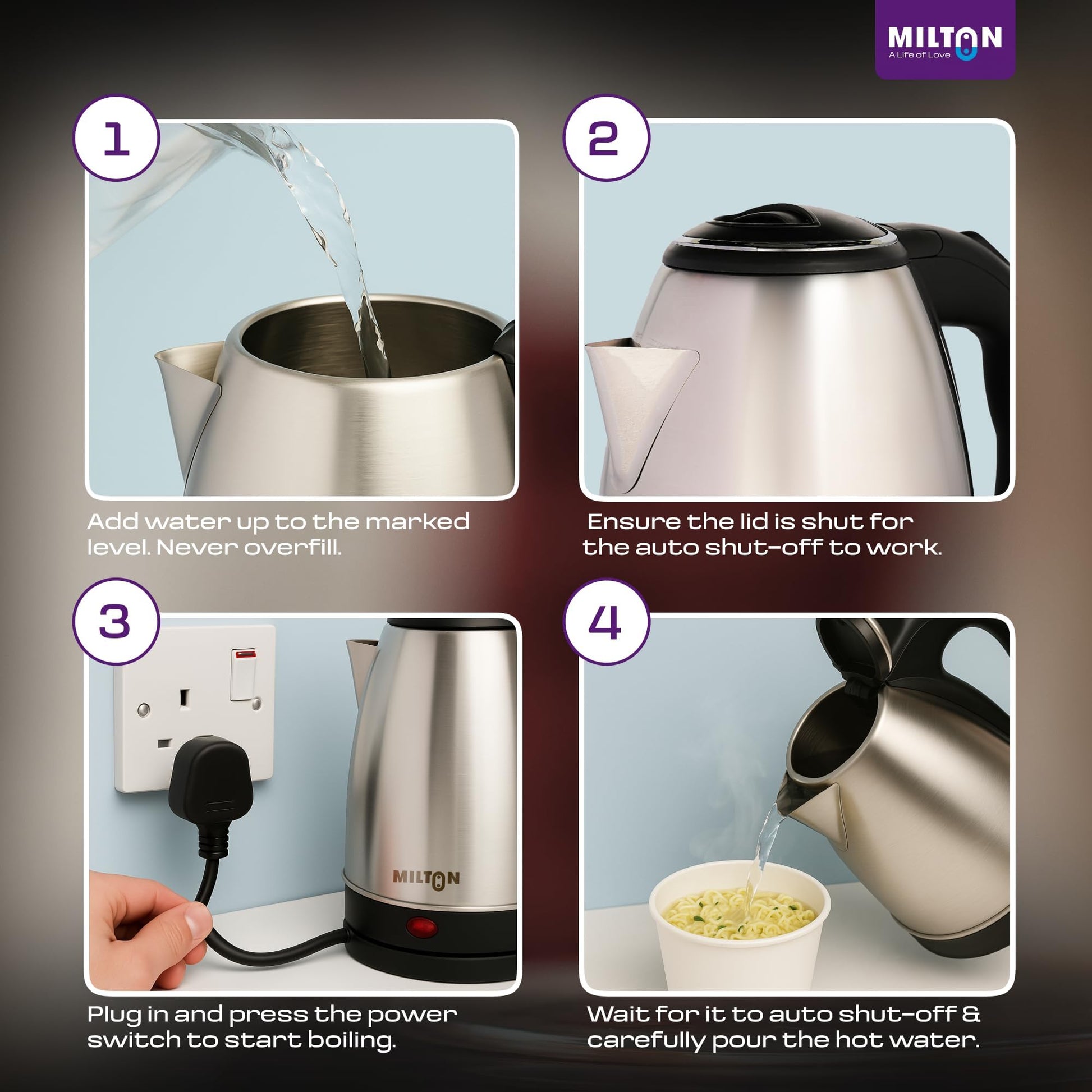 MILTON
A Life of Love

1

Add water up to the marked level. Never overfill.

2

Ensure the lid is shut for the auto shut-off to work.

3

MILTON

Plug in and press the power switch to start boiling.

4

Wait for it to auto shut-off & carefully pour the hot water.