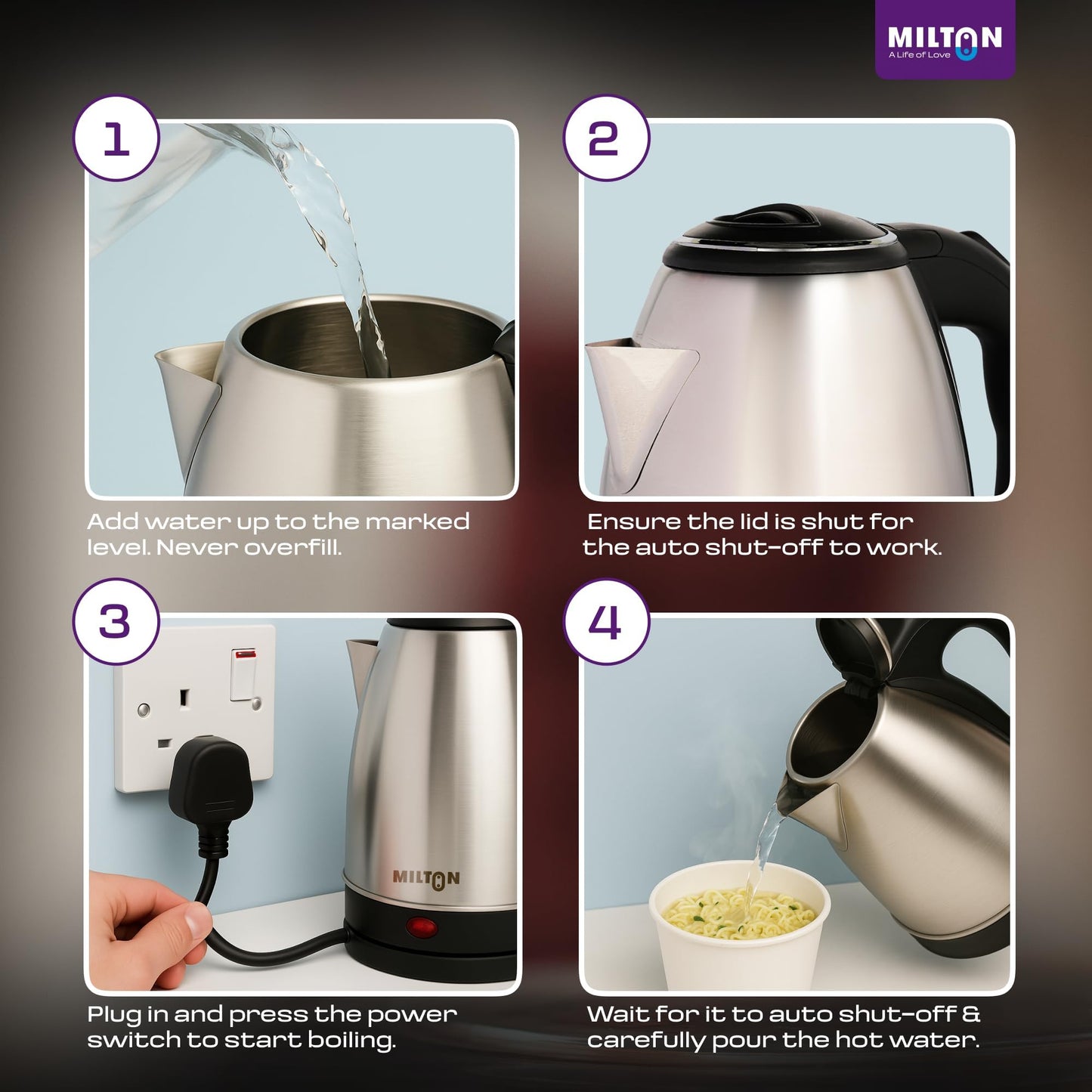 MILTON
A Life of Love

1

Add water up to the marked level. Never overfill.

2

Ensure the lid is shut for the auto shut-off to work.

3

MILTON

Plug in and press the power switch to start boiling.

4

Wait for it to auto shut-off & carefully pour the hot water.