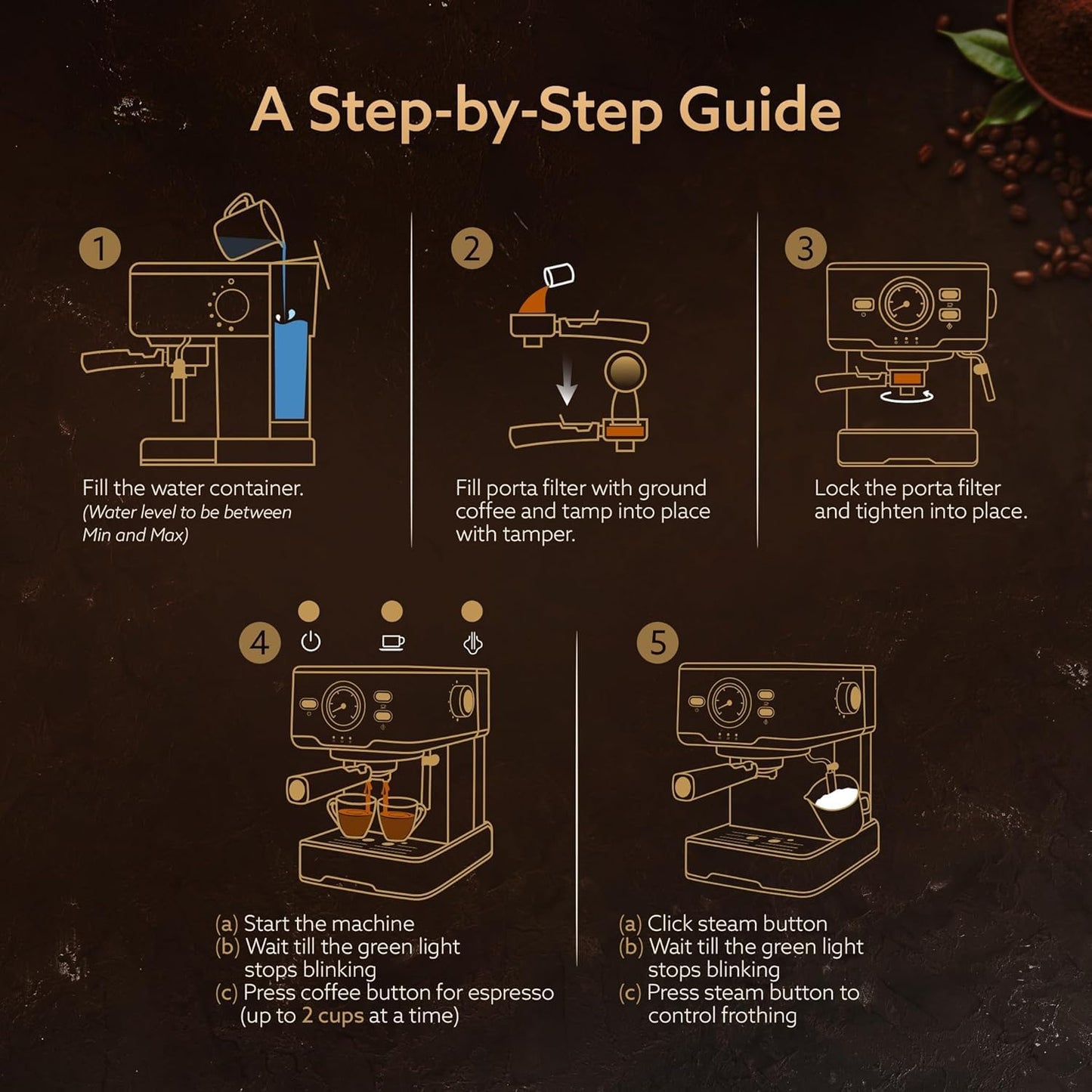 A Step-by-Step Guide

1

Fill the water container. (Water level to be between Min and Max)

2

Fill porta filter with ground coffee and tamp into place with tamper.

3

Lock the porta filter and tighten into place.

4

(a) Start the machine
(b) Wait till the green light stops blinking
(c) Press coffee button for espresso (up to 2 cups at a time)

5

(a) Click steam button
(b) Wait till the green light stops blinking
(c) Press steam button to control frothing