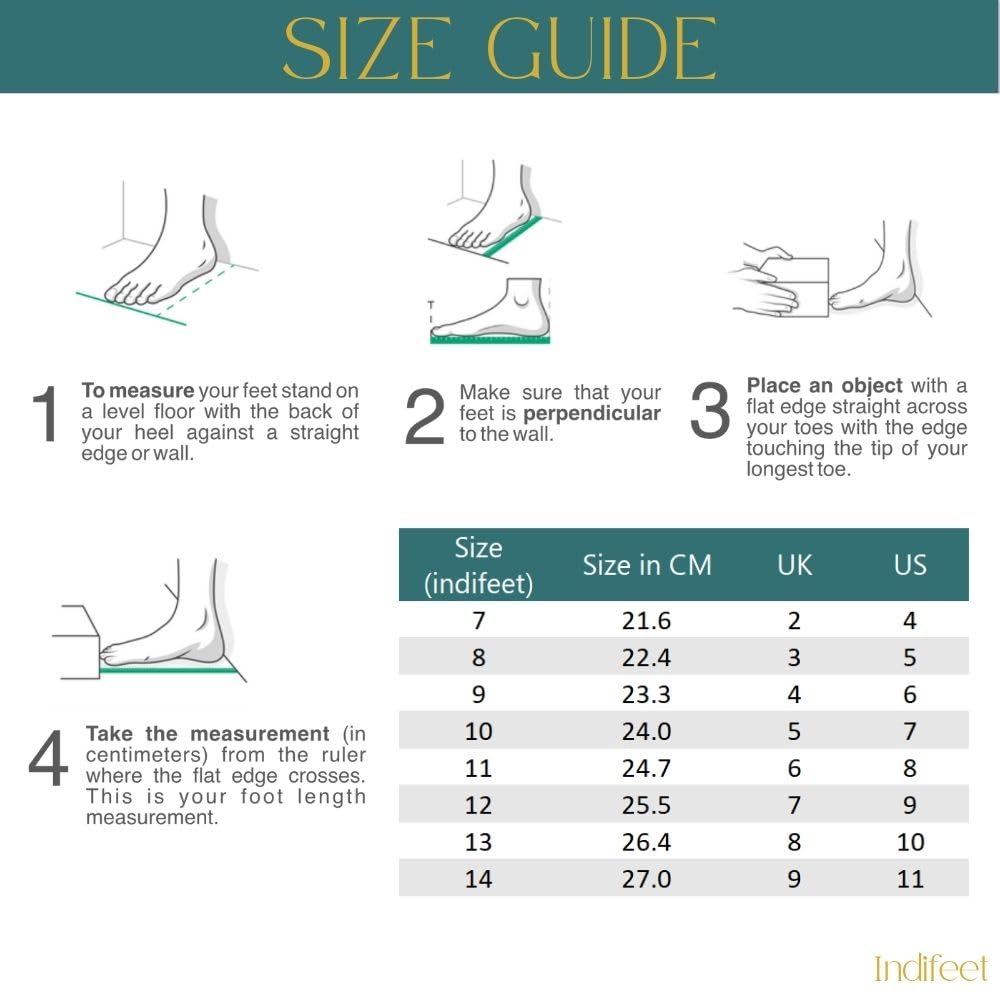 SIZE GUIDE

1 To measure your feet stand on a level floor with the back of your heel against a straight edge or wall.

2 Make sure that your feet is perpendicular to the wall.

3 Place an object with a flat edge straight across your toes with the edge touching the tip of your longest toe.

4 Take the measurement (in centimeters) from the ruler where the flat edge crosses. This is your foot length measurement.

| Size (indifeet) | Size in CM | UK | US |
|---|---|---|---|
| 7 | 21.6 | 2 | 4 |
| 8 | 22.4 | 3 | 5 |
| 9 | 23.3 | 4 | 6 |
| 10 | 24.0 | 5 | 7 |
| 11 | 24.7 | 6 | 8 |
| 12 | 25.5 | 7 | 9 |
| 13 | 26.4 | 8 | 10 |
| 14 | 27.0 | 9 | 11 |

Indifeet