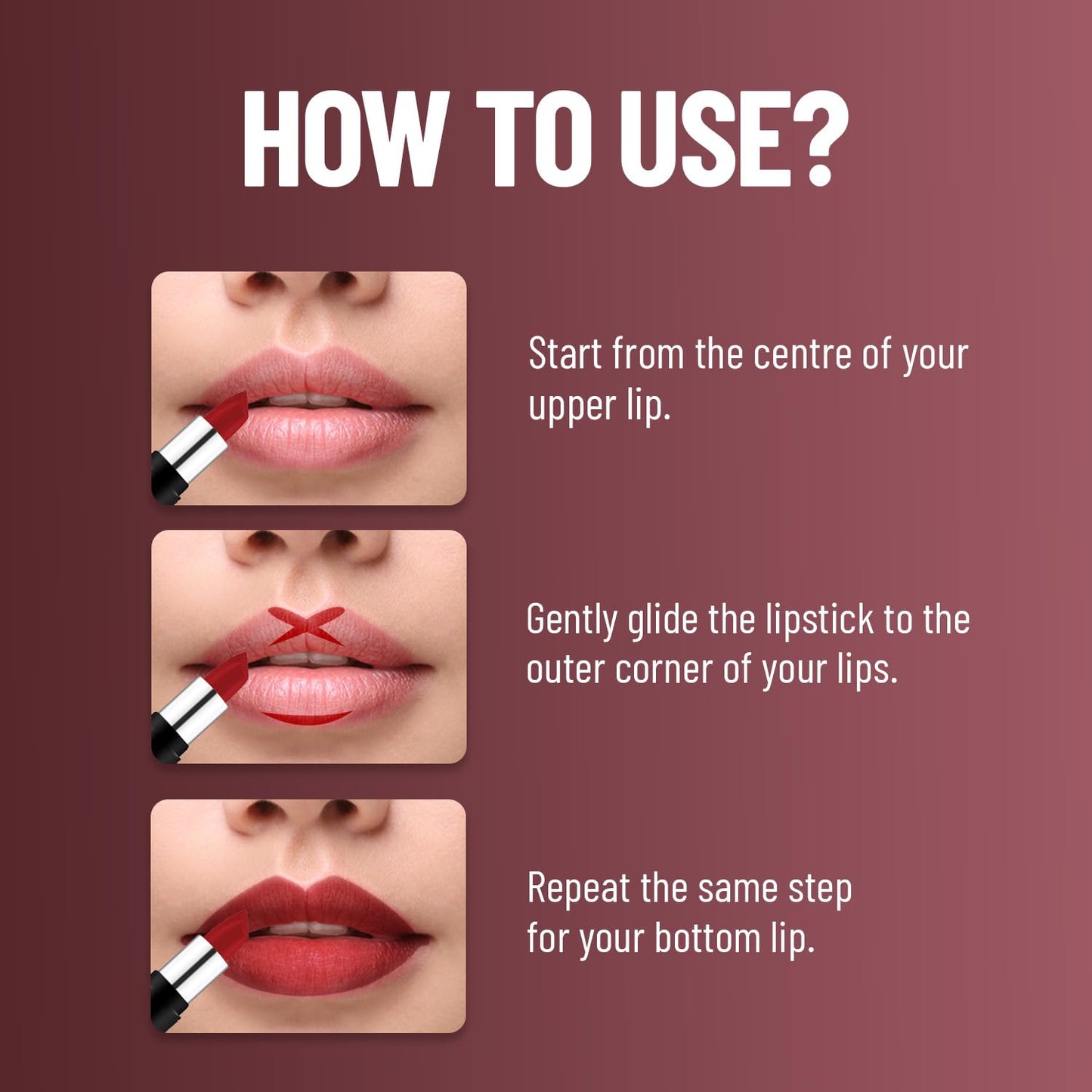 HOW TO USE?

Start from the centre of your upper lip.

Gently glide the lipstick to the outer corner of your lips.

Repeat the same step for your bottom lip.