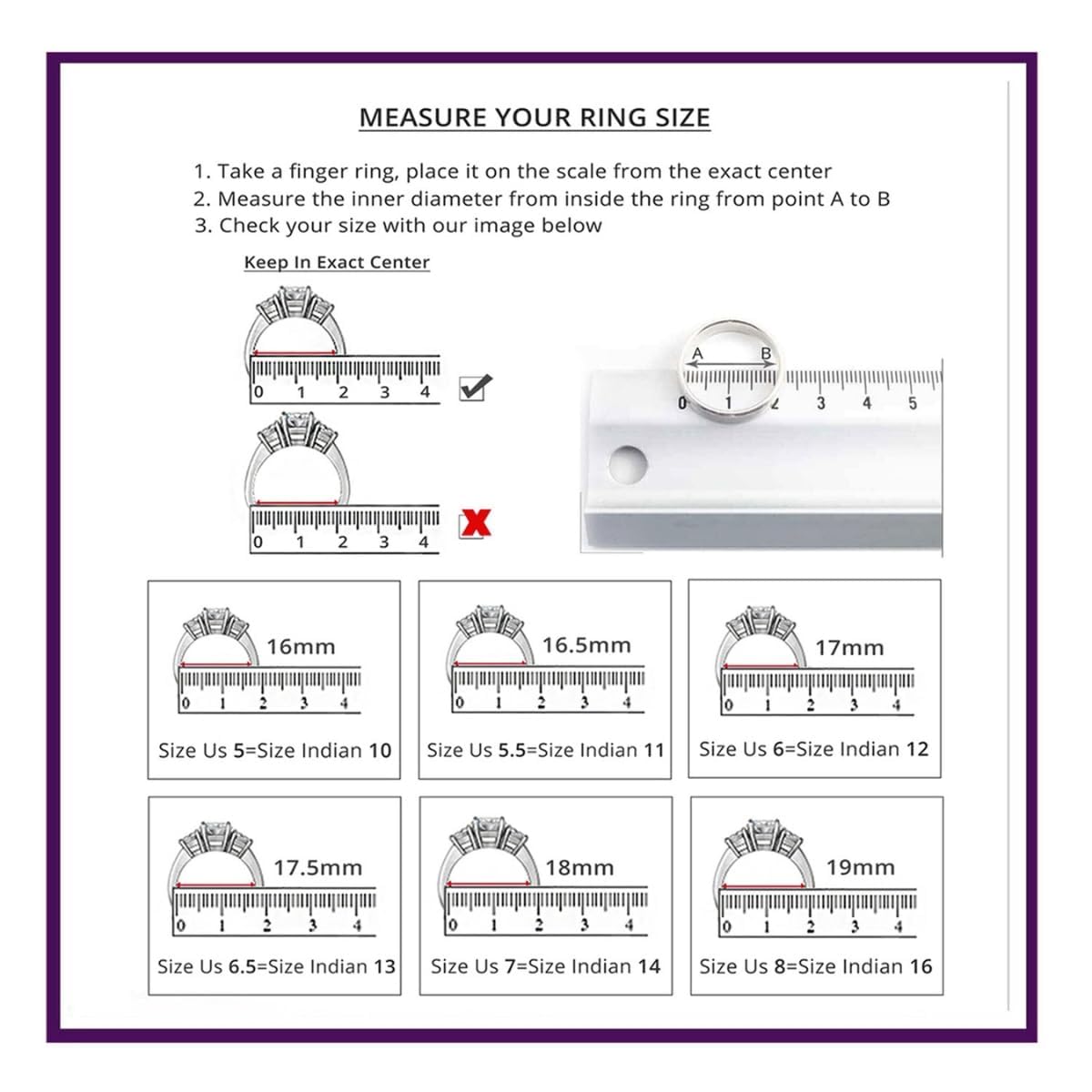 MEASURE YOUR RING SIZE

1. Take a finger ring, place it on the scale from the exact center
2. Measure the inner diameter from inside the ring from point A to B
3. Check your size with our image below

Keep In Exact Center

0 1 2 3 4

0 1 2 3 4

A B
0 1 2 3 4 5

16mm
0 1 2 3 4
Size Us 5=Size Indian 10

16.5mm
0 1 2 3 4
Size Us 5.5=Size Indian 11

17mm
0 1 2 3 4
Size Us 6=Size Indian 12

17.5mm
0 1 2 3 4
Size Us 6.5=Size Indian 13

18mm
0 1 2 3 4
Size Us 7=Size Indian 14

19mm
0 1 2 3 4
Size Us 8=Size Indian 16