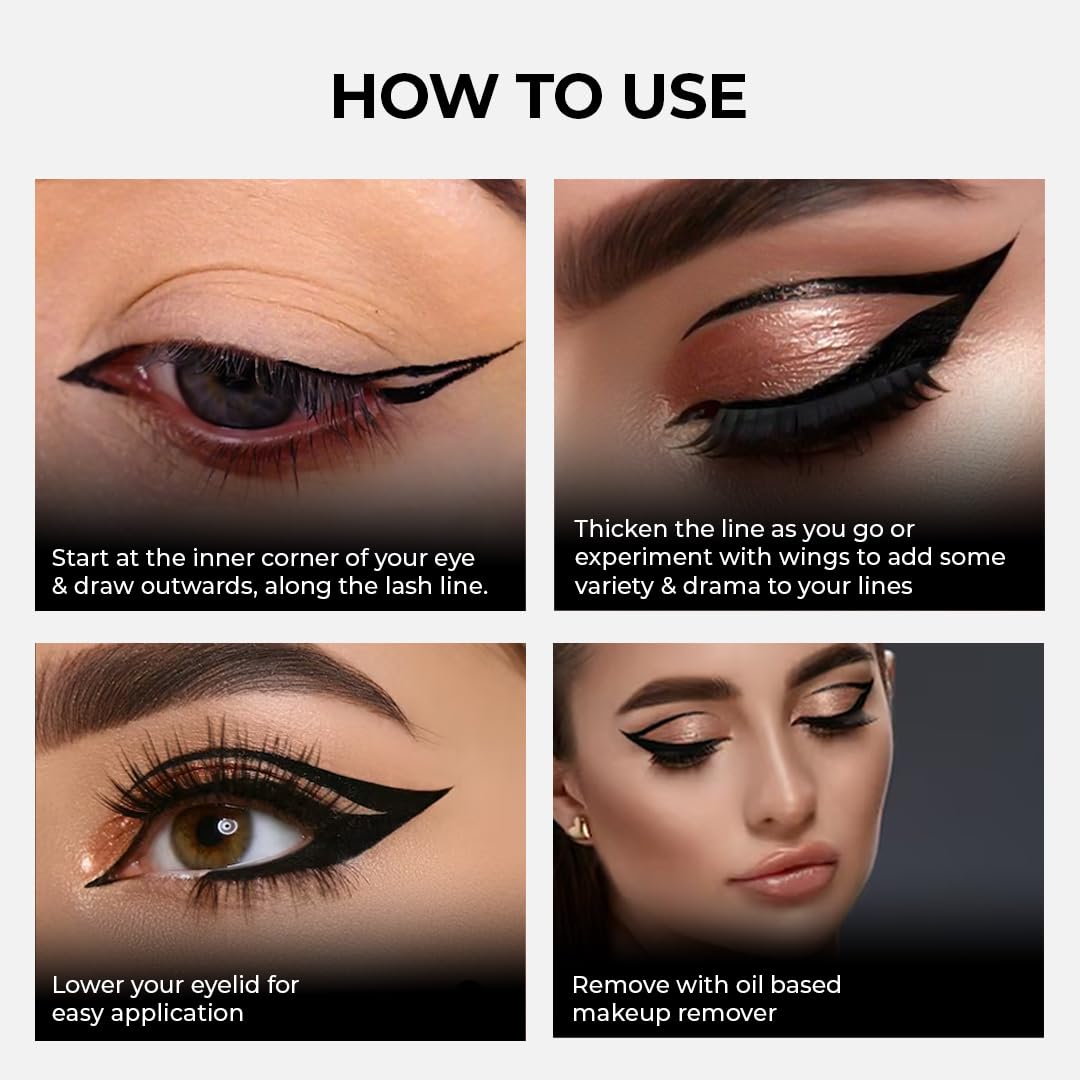 HOW TO USE

Start at the inner corner of your eye & draw outwards, along the lash line.

Thicken the line as you go or experiment with wings to add some variety & drama to your lines

Lower your eyelid for easy application

Remove with oil based makeup remover