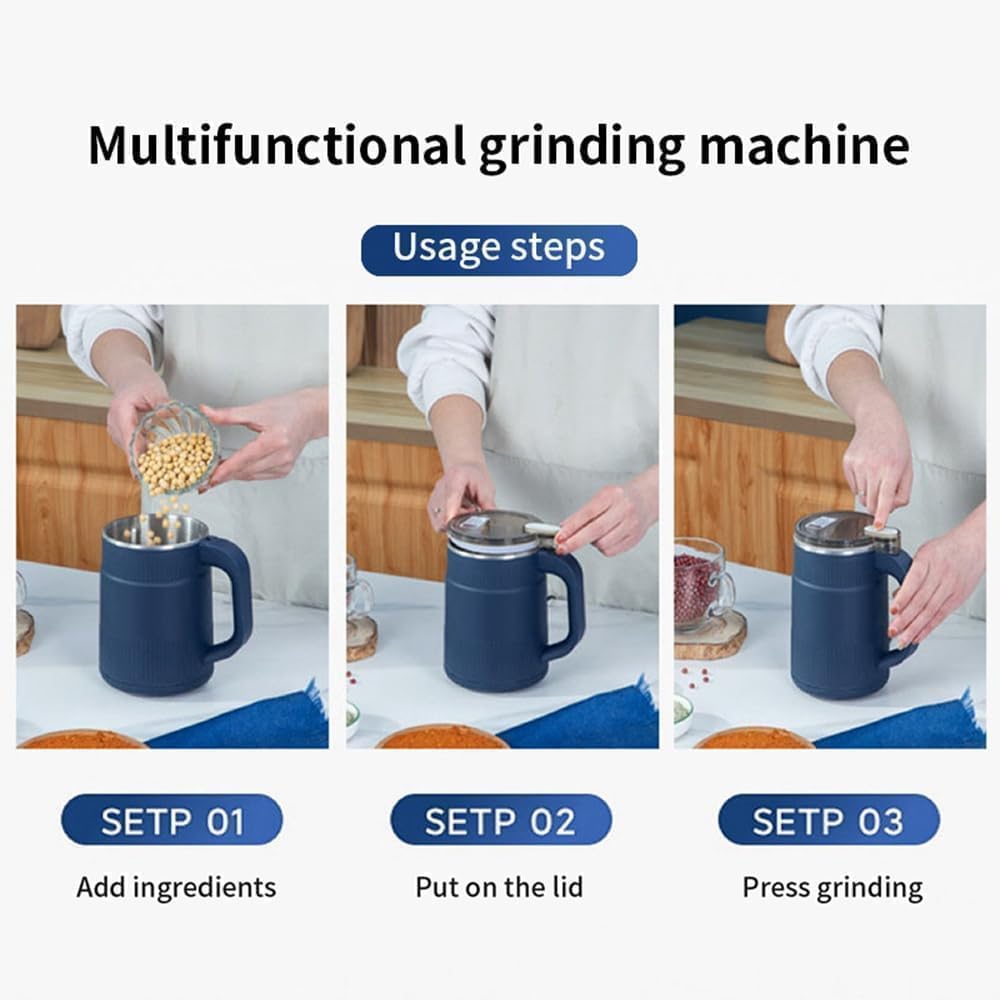 Multifunctional grinding machine

Usage steps

SETP 01

Add ingredients

SETP 02

Put on the lid

SETP 03

Press grinding