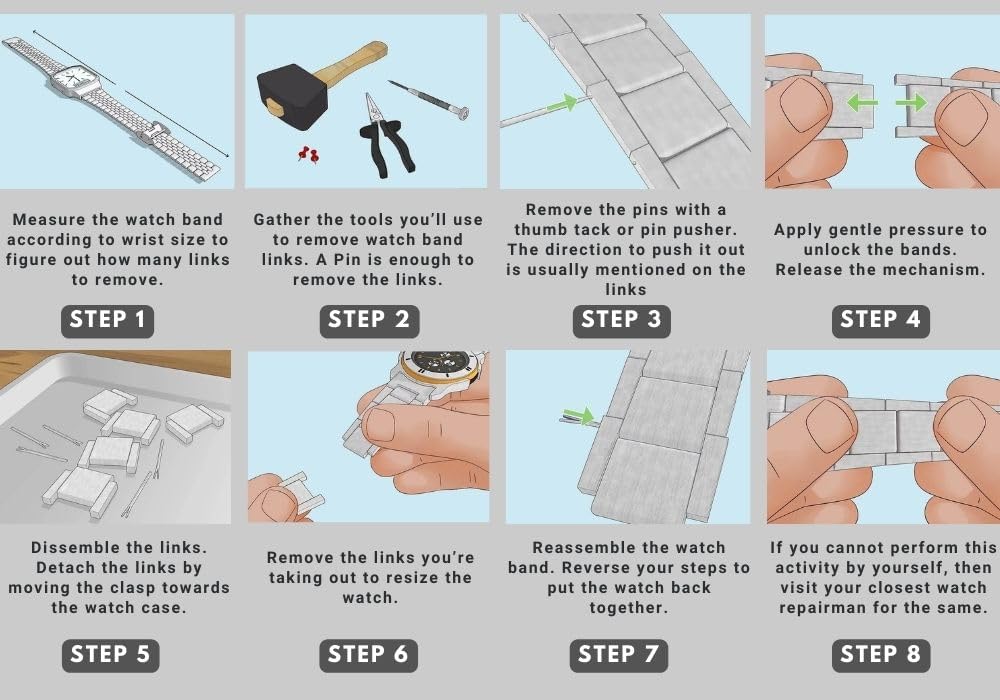 Measure the watch band according to wrist size to figure out how many links to remove.

STEP 1

Gather the tools you'll use to remove watch band links. A Pin is enough to remove the links.

STEP 2

Remove the pins with a thumb tack or pin pusher. The direction to push it out is usually mentioned on the links

STEP 3

Apply gentle pressure to unlock the bands. Release the mechanism.

STEP 4

Dissemble the links. Detach the links by moving the clasp towards the watch case.

STEP 5

Remove the links you're taking out to resize the watch.

STEP 6

Reassemble the watch band. Reverse your steps to put the watch back together.

STEP 7

If you cannot perform this activity by yourself, then visit your closest watch repairman for the same.

STEP 8