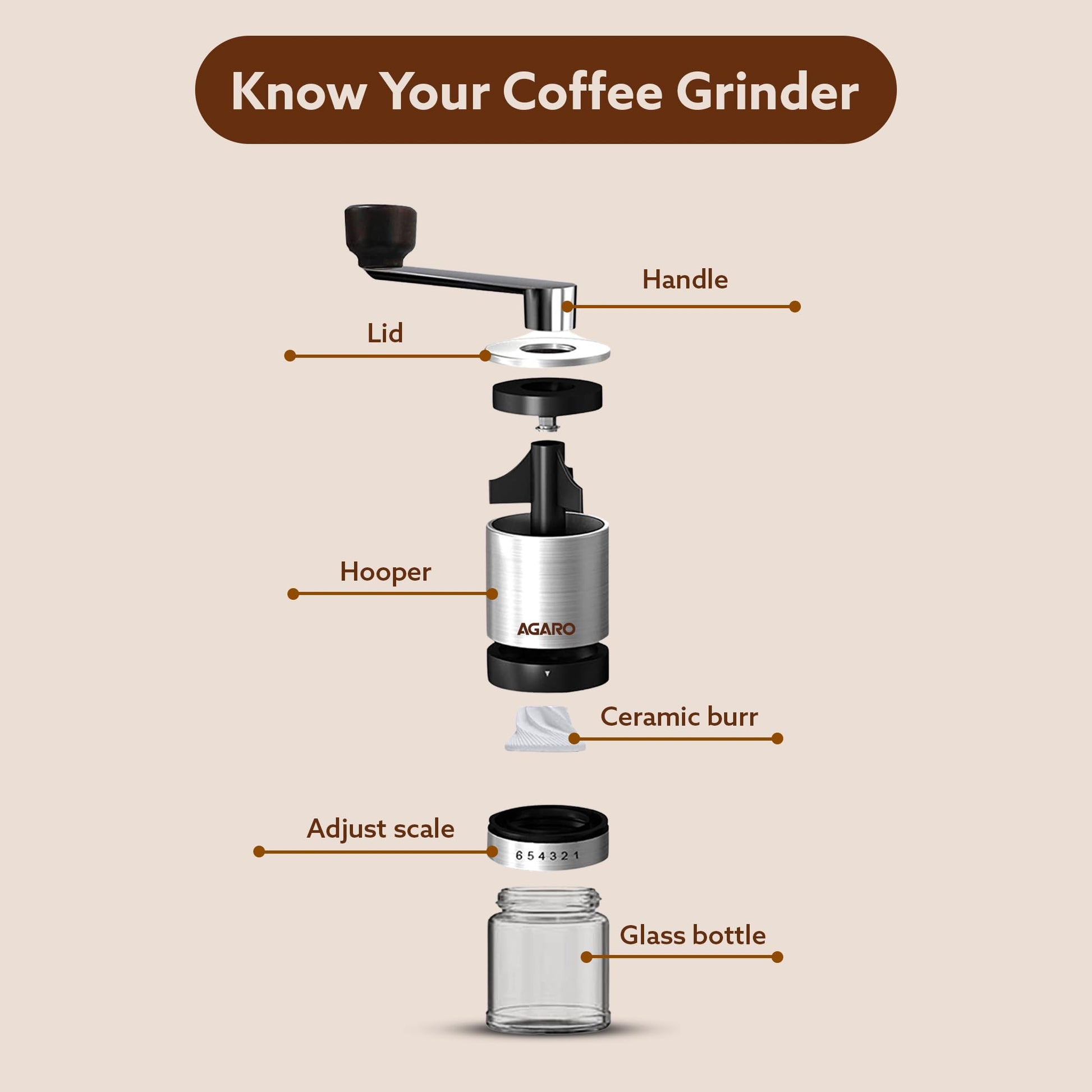 Know Your Coffee Grinder

Handle

Lid

Hooper

AGARO

Ceramic burr

Adjust scale

6 5 4 3 2 1

Glass bottle