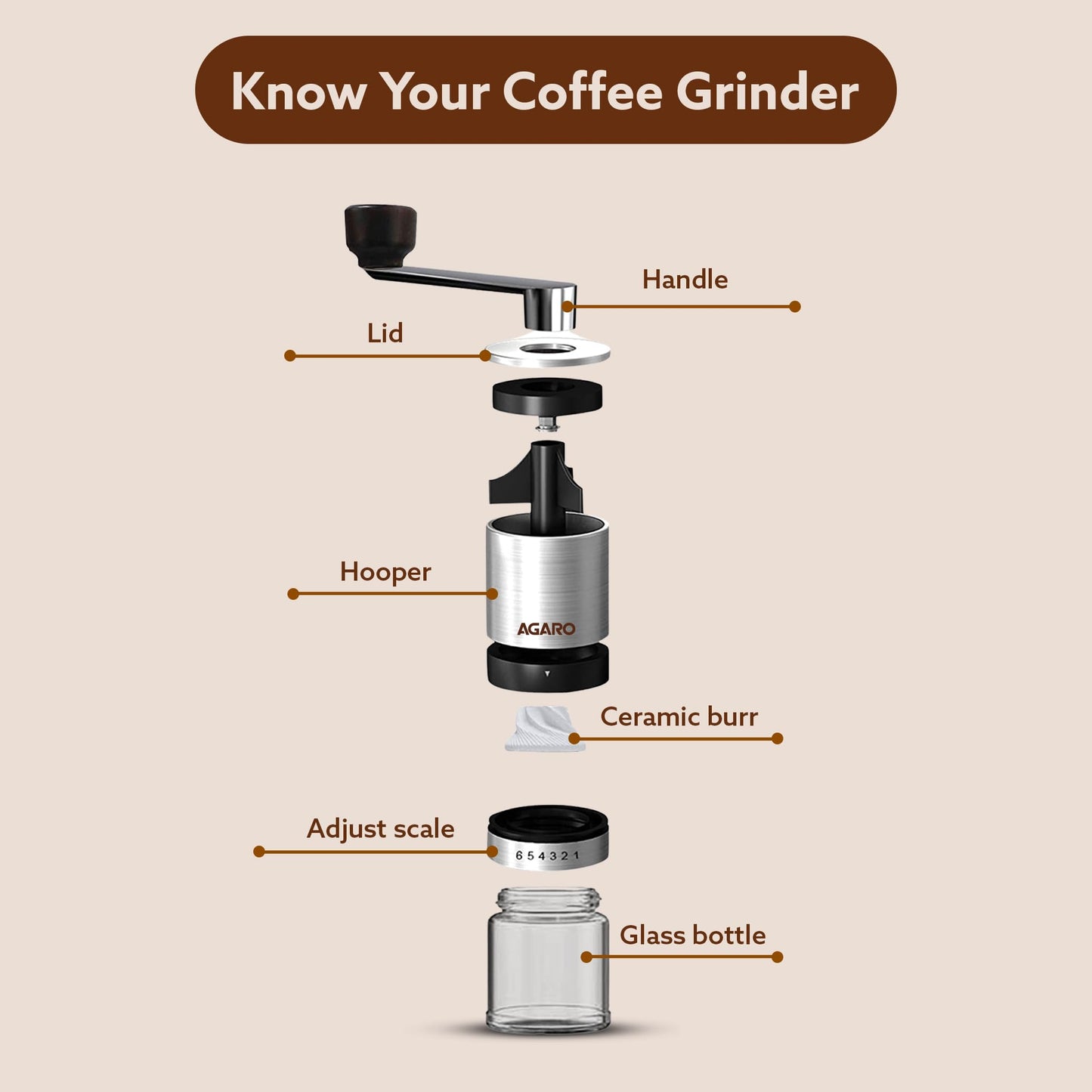 Know Your Coffee Grinder

Handle

Lid

Hooper

AGARO

Ceramic burr

Adjust scale

6 5 4 3 2 1

Glass bottle