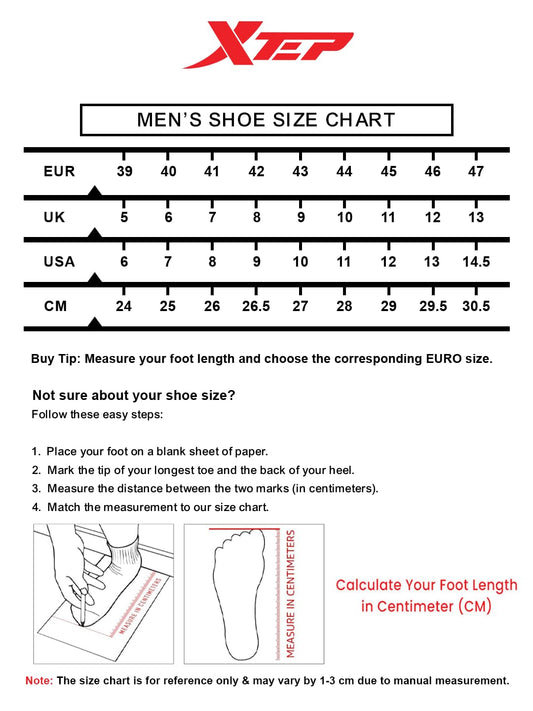 XTEP

MEN'S SHOE SIZE CHART

| EUR | 39 | 40 | 41 | 42 | 43 | 44 | 45 | 46 | 47 |
|---|---|---|---|---|---|---|---|---|---|
| UK | 5 | 6 | 7 | 8 | 9 | 10 | 11 | 12 | 13 |
| USA | 6 | 7 | 8 | 9 | 10 | 11 | 12 | 13 | 14.5 |
| CM | 24 | 25 | 26 | 26.5 | 27 | 28 | 29 | 29.5 | 30.5 |

Buy Tip: Measure your foot length and choose the corresponding EURO size.

Not sure about your shoe size?
Follow these easy steps:

1. Place your foot on a blank sheet of paper.
2. Mark the tip of your longest toe and the back of your heel.
3. Measure the distance between the two marks (in centimeters).
4. Match the measurement to our size chart.

MEASURE IN CENTIMETERS

MEASURE IN CENTIMETERS

Calculate Your Foot Length in Centimeter (CM)

Note: The size chart is for reference only & may vary by 1-3 cm due to manual measurement.