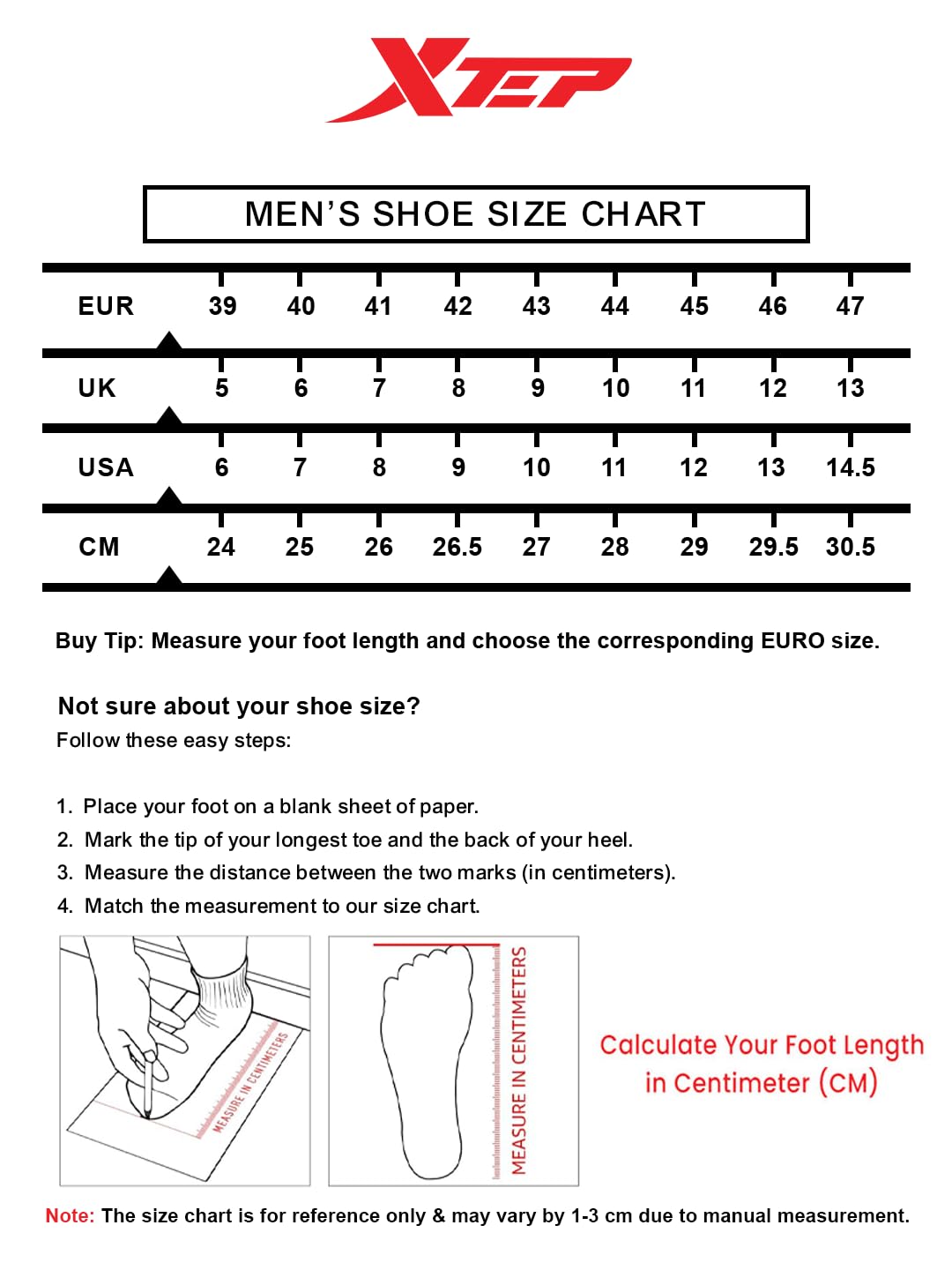 XTEP

MEN'S SHOE SIZE CHART

| EUR | 39 | 40 | 41 | 42 | 43 | 44 | 45 | 46 | 47 |
|---|---|---|---|---|---|---|---|---|---|
| UK | 5 | 6 | 7 | 8 | 9 | 10 | 11 | 12 | 13 |
| USA | 6 | 7 | 8 | 9 | 10 | 11 | 12 | 13 | 14.5 |
| CM | 24 | 25 | 26 | 26.5 | 27 | 28 | 29 | 29.5 | 30.5 |

Buy Tip: Measure your foot length and choose the corresponding EURO size.

Not sure about your shoe size?
Follow these easy steps:

1. Place your foot on a blank sheet of paper.
2. Mark the tip of your longest toe and the back of your heel.
3. Measure the distance between the two marks (in centimeters).
4. Match the measurement to our size chart.

MEASURE IN CENTIMETERS

MEASURE IN CENTIMETERS

Calculate Your Foot Length in Centimeter (CM)

Note: The size chart is for reference only & may vary by 1-3 cm due to manual measurement.