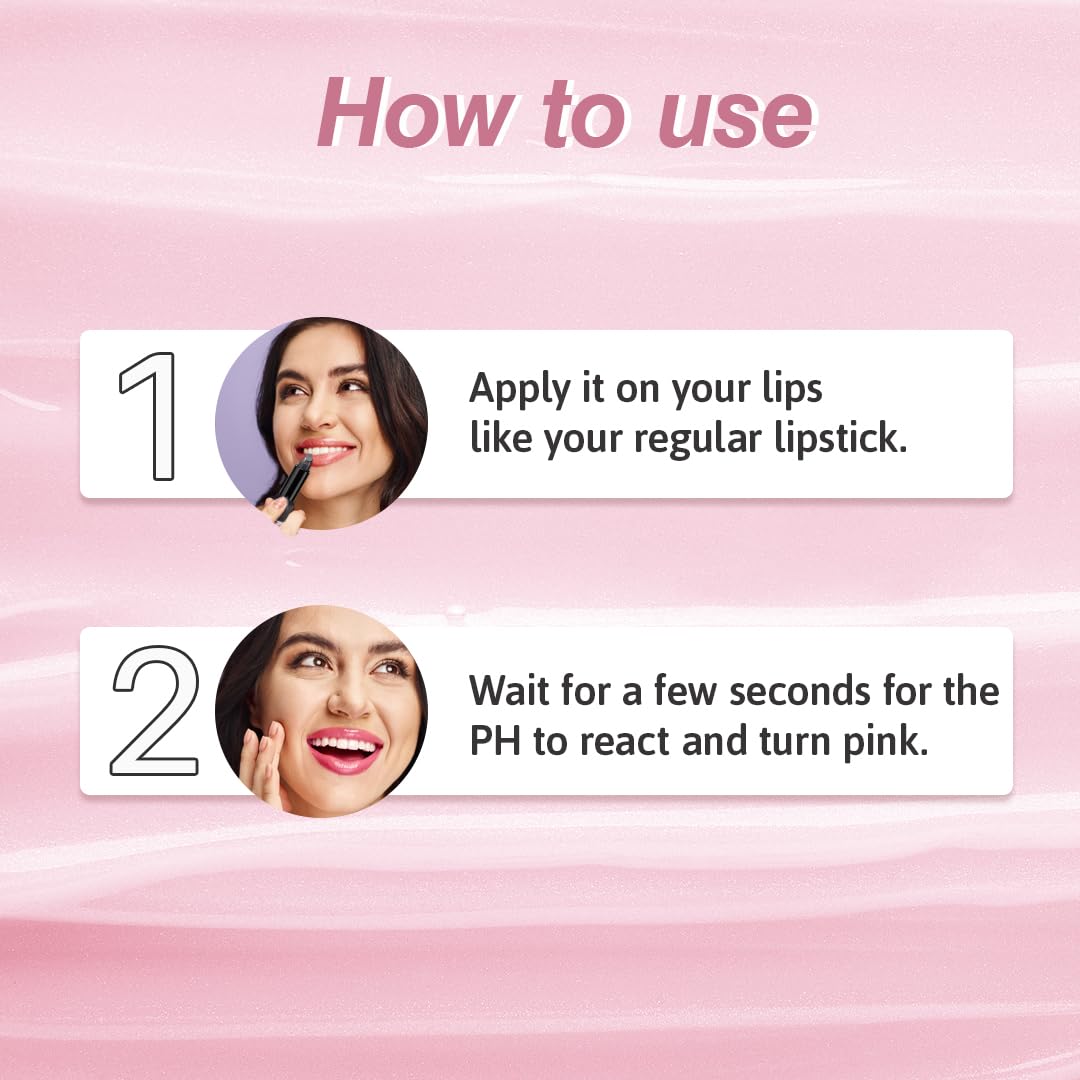 How to use

1

Apply it on your lips like your regular lipstick.

2

Wait for a few seconds for the PH to react and turn pink.