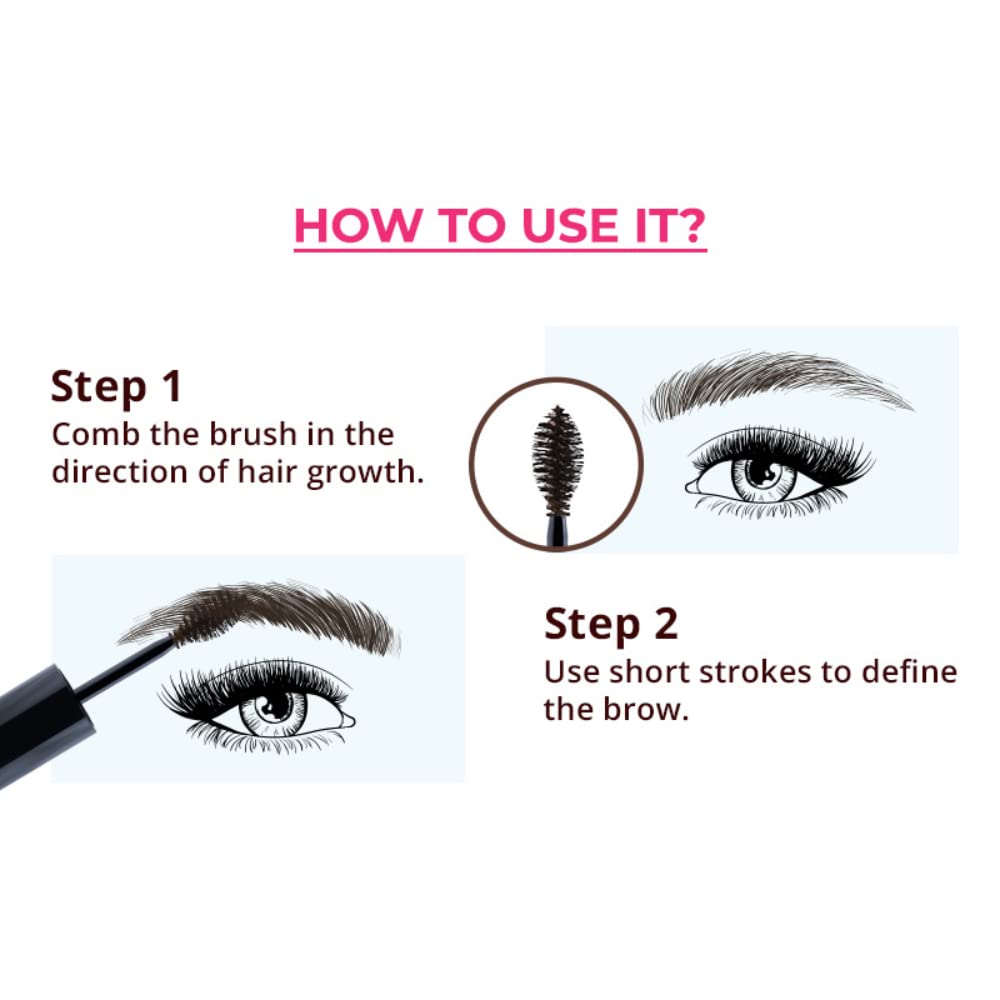 HOW TO USE IT?

Step 1
Comb the brush in the direction of hair growth.

Step 2
Use short strokes to define the brow.