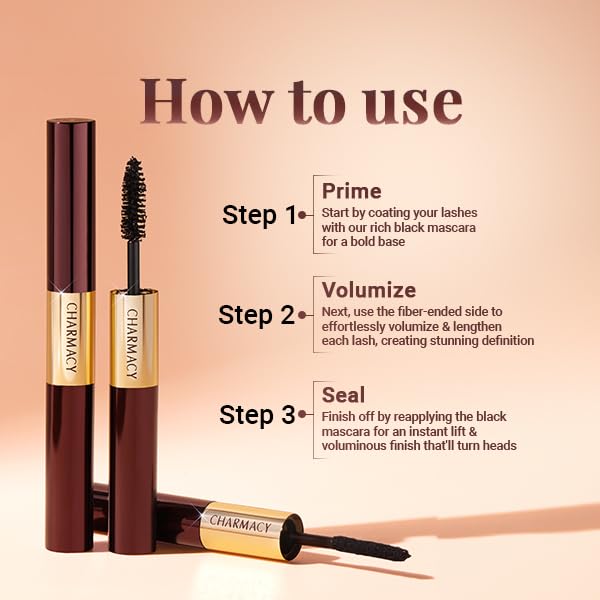 How to use

Step 1
Prime
Start by coating your lashes with our rich black mascara for a bold base

Step 2
Volumize
Next, use the fiber-ended side to effortlessly volumize & lengthen each lash, creating stunning definition

Step 3
Seal
Finish off by reapplying the black mascara for an instant lift & voluminous finish that'll turn heads

CHARMACY
CHARMACY
CHARMACY