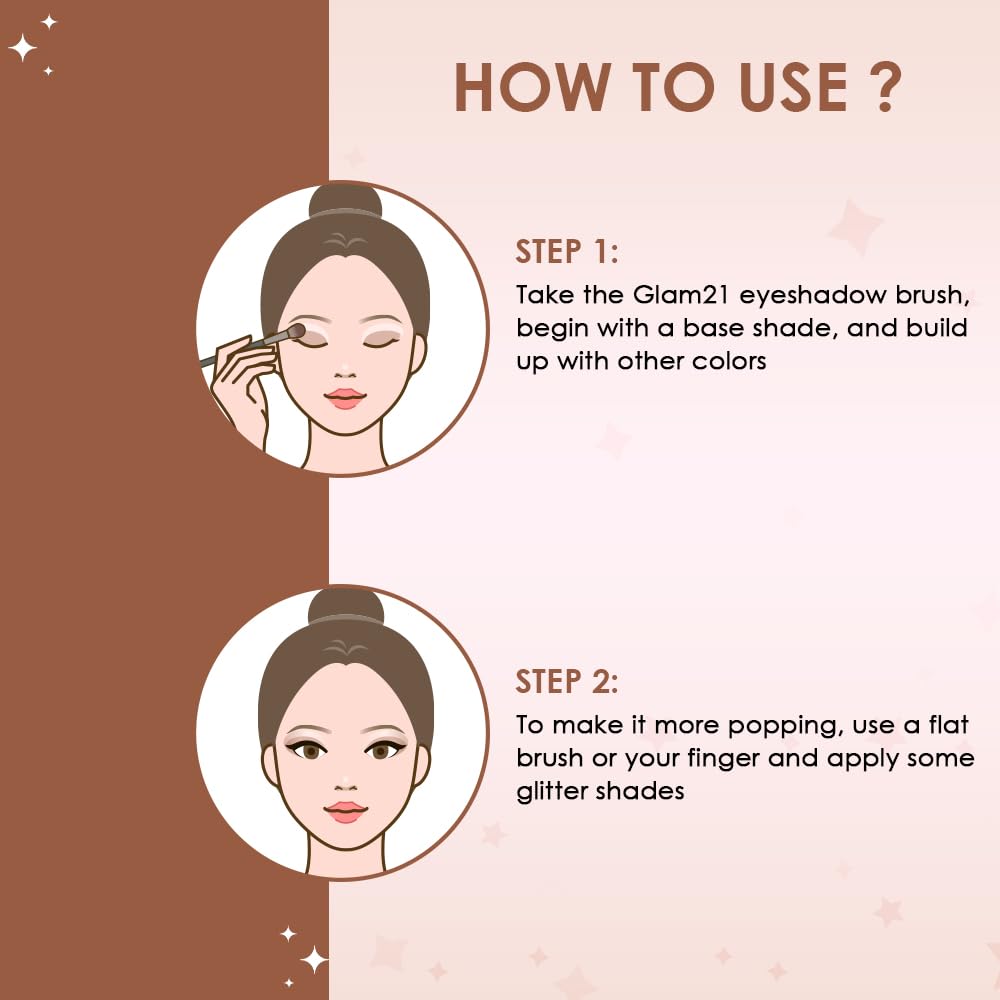 HOW TO USE ?

STEP 1:

Take the Glam21 eyeshadow brush, begin with a base shade, and build up with other colors

STEP 2:

To make it more popping, use a flat brush or your finger and apply some glitter shades