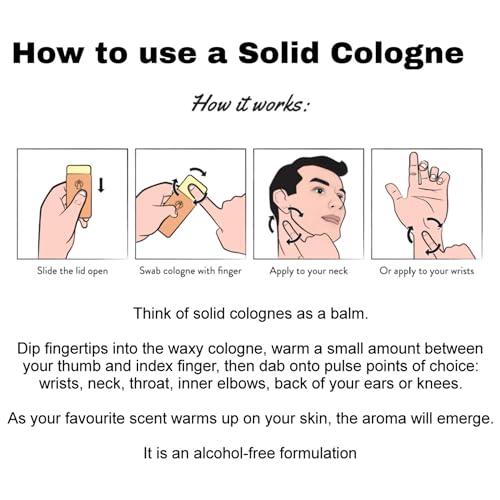 How to use a Solid Cologne

How it works:

Slide the lid open

Swab cologne with finger

Apply to your neck

Or apply to your wrists

Think of solid colognes as a balm.

Dip fingertips into the waxy cologne, warm a small amount between your thumb and index finger, then dab onto pulse points of choice: wrists, neck, throat, inner elbows, back of your ears or knees.

As your favourite scent warms up on your skin, the aroma will emerge.

It is an alcohol-free formulation