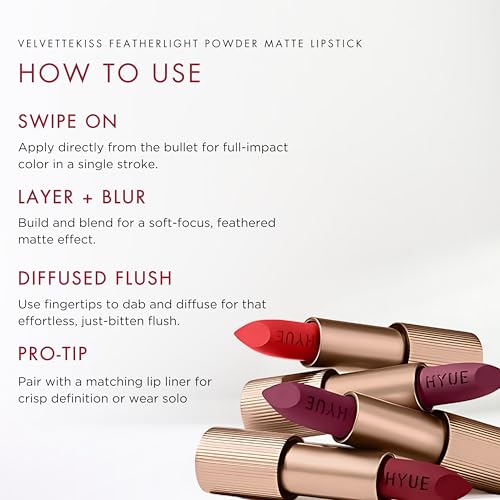 VELVETTEKISS FEATHERLIGHT POWDER MATTE LIPSTICK

HOW TO USE

SWIPE ON

Apply directly from the bullet for full-impact color in a single stroke.

LAYER + BLUR

Build and blend for a soft-focus, feathered matte effect.

DIFFUSED FLUSH

Use fingertips to dab and diffuse for that effortless, just-bitten flush.

PRO-TIP

Pair with a matching lip liner for crisp definition or wear solo

HYUE

HYUE

HYUE

HYUE