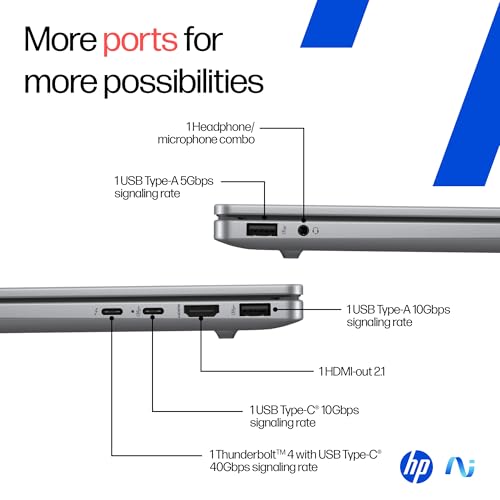 More ports for more possibilities

1 Headphone/ microphone combo

1 USB Type-A 5Gbps signaling rate

1 USB Type-A 10Gbps signaling rate

1 HDMI-out 2.1

1 USB Type-C® 10Gbps signaling rate

1 Thunderbolt™ 4 with USB Type-C® 40Gbps signaling rate

hp