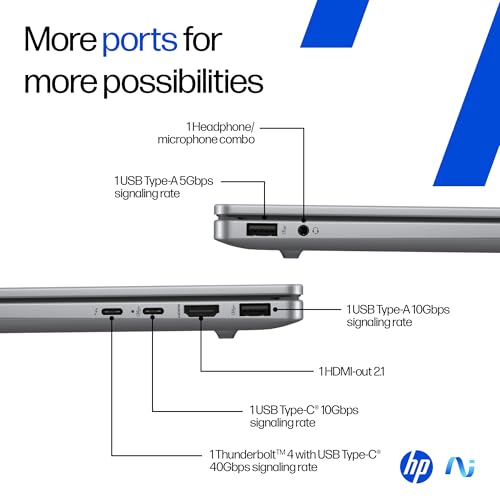 More ports for more possibilities

1 Headphone/ microphone combo

1 USB Type-A 5Gbps signaling rate

1 USB Type-A 10Gbps signaling rate

1 HDMI-out 2.1

1 USB Type-C® 10Gbps signaling rate

1 Thunderbolt™ 4 with USB Type-C® 40Gbps signaling rate

hp